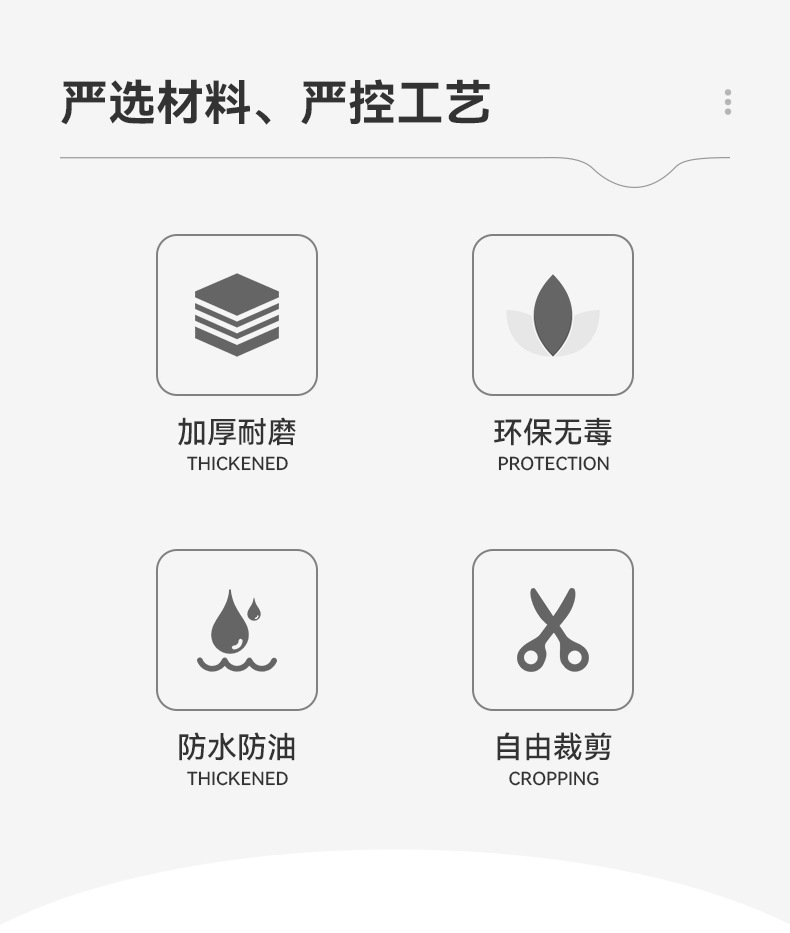 严选材料、严控工艺

加厚耐磨
THICKENED

环保无毒
PROTECTION

防水防油
THICKENED

自由裁剪
CROPPING