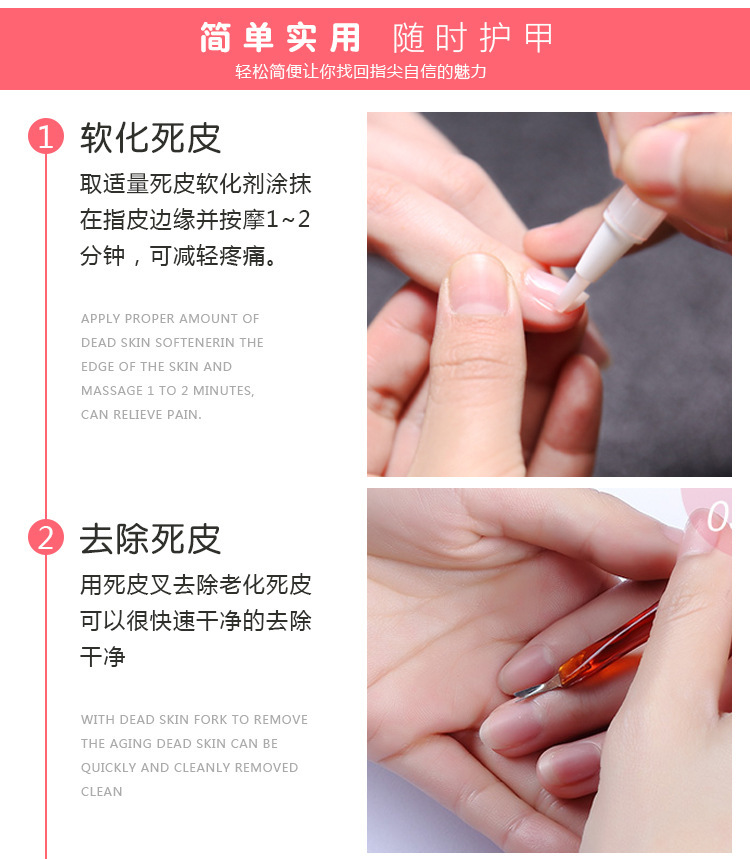 简单实用 随时护甲
轻松简便让你找回指尖自信的魅力

1 软化死皮

取适量死皮软化剂涂抹在指皮边缘并按摩1~2分钟，可减轻疼痛。

APPLY PROPER AMOUNT OF DEAD SKIN SOFTENERIN THE EDGE OF THE SKIN AND MASSAGE 1 TO 2 MINUTES, CAN RELIEVE PAIN.

2 去除死皮

用死皮叉去除老化死皮可以很快速干净的去除干净

WITH DEAD SKIN FORK TO REMOVE THE AGING DEAD SKIN CAN BE QUICKLY AND CLEANLY REMOVED CLEAN

0