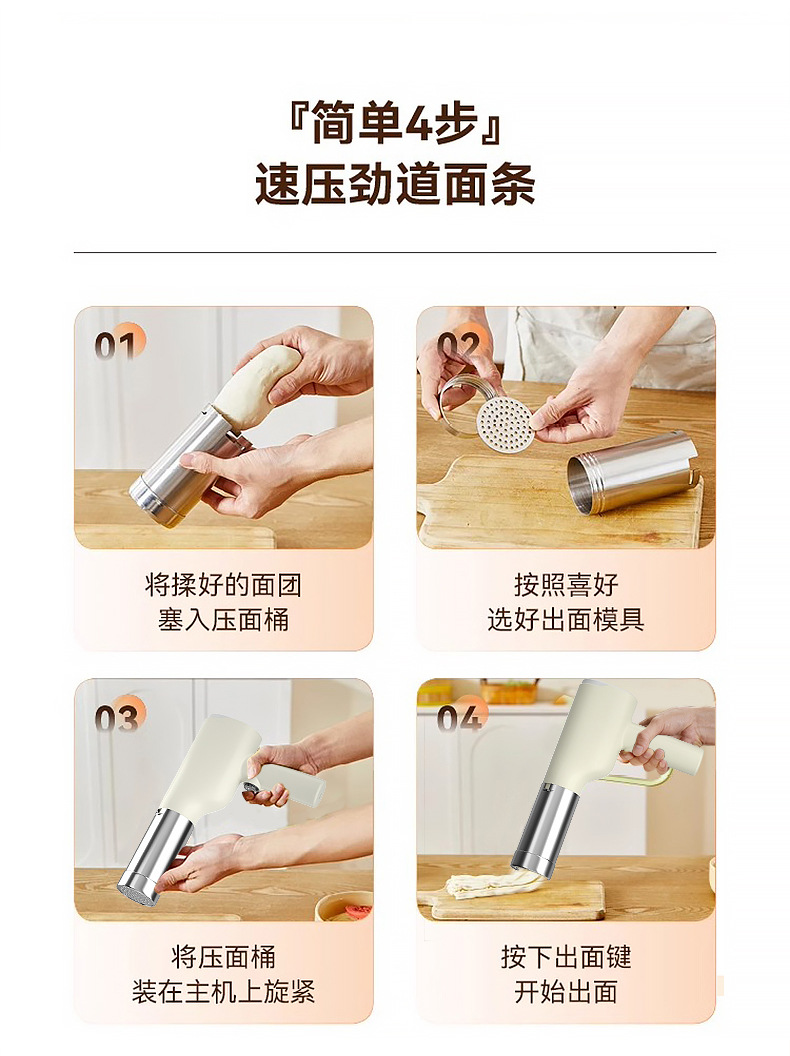 『简单4步』
速压劲道面条

01

将揉好的面团
塞入压面桶

02

按照喜好
选好出面模具

03

将压面桶
装在主机上旋紧

04

按下出面键
开始出面