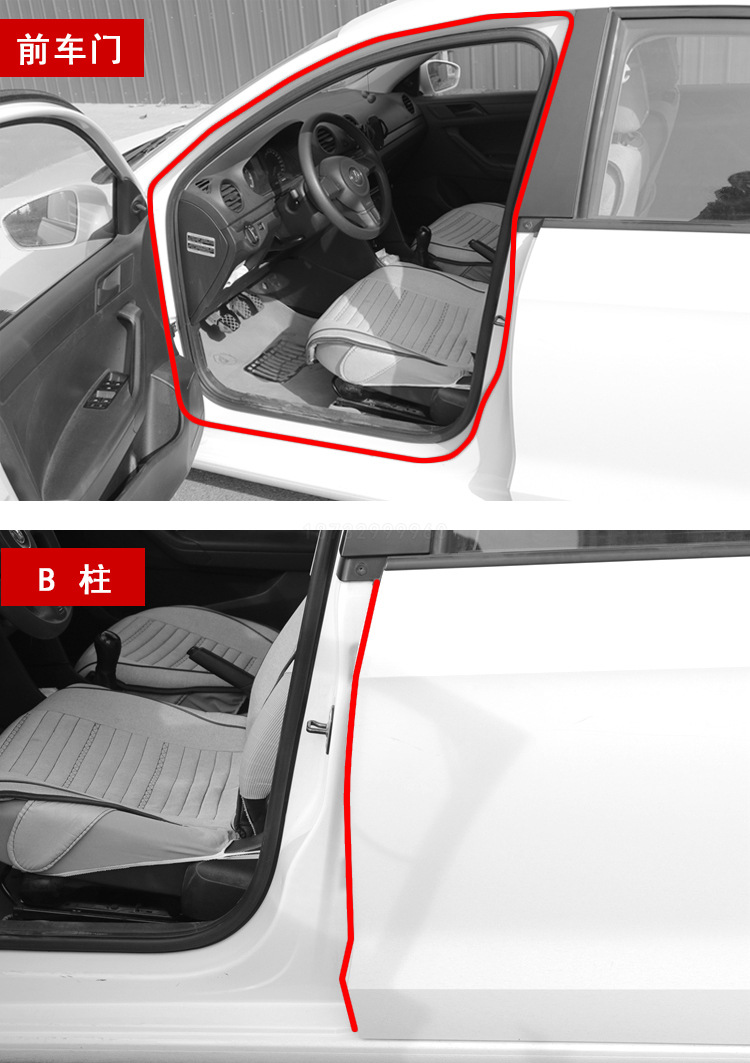 前车门

B 柱