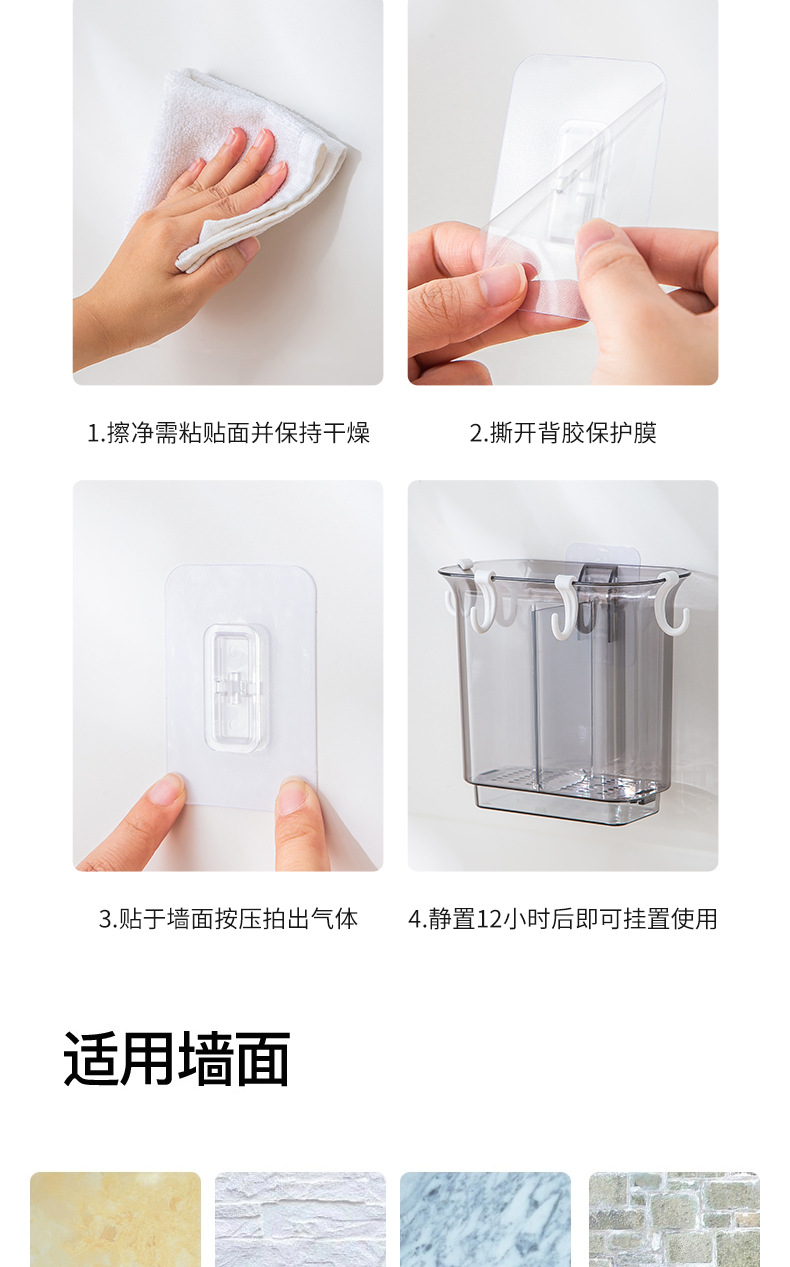 1.擦净需粘贴面并保持干燥

2.撕开背胶保护膜

3.贴于墙面按压拍出气体

4.静置12小时后即可挂置使用

适用墙面