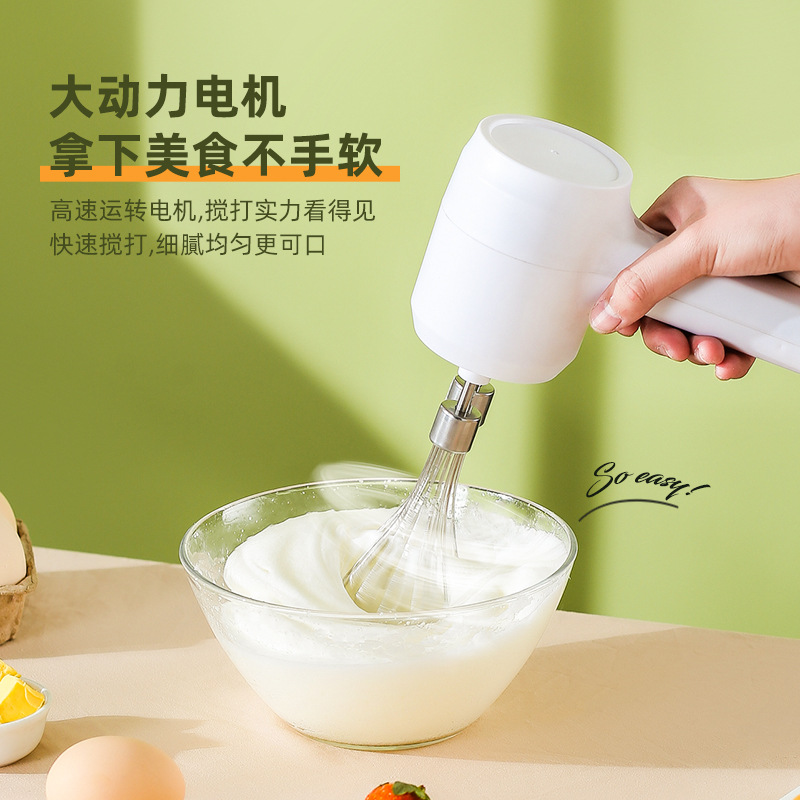 大动力电机
拿下美食不手软

高速运转电机,搅打实力看得见
快速搅打,细腻均匀更可口

So easy!