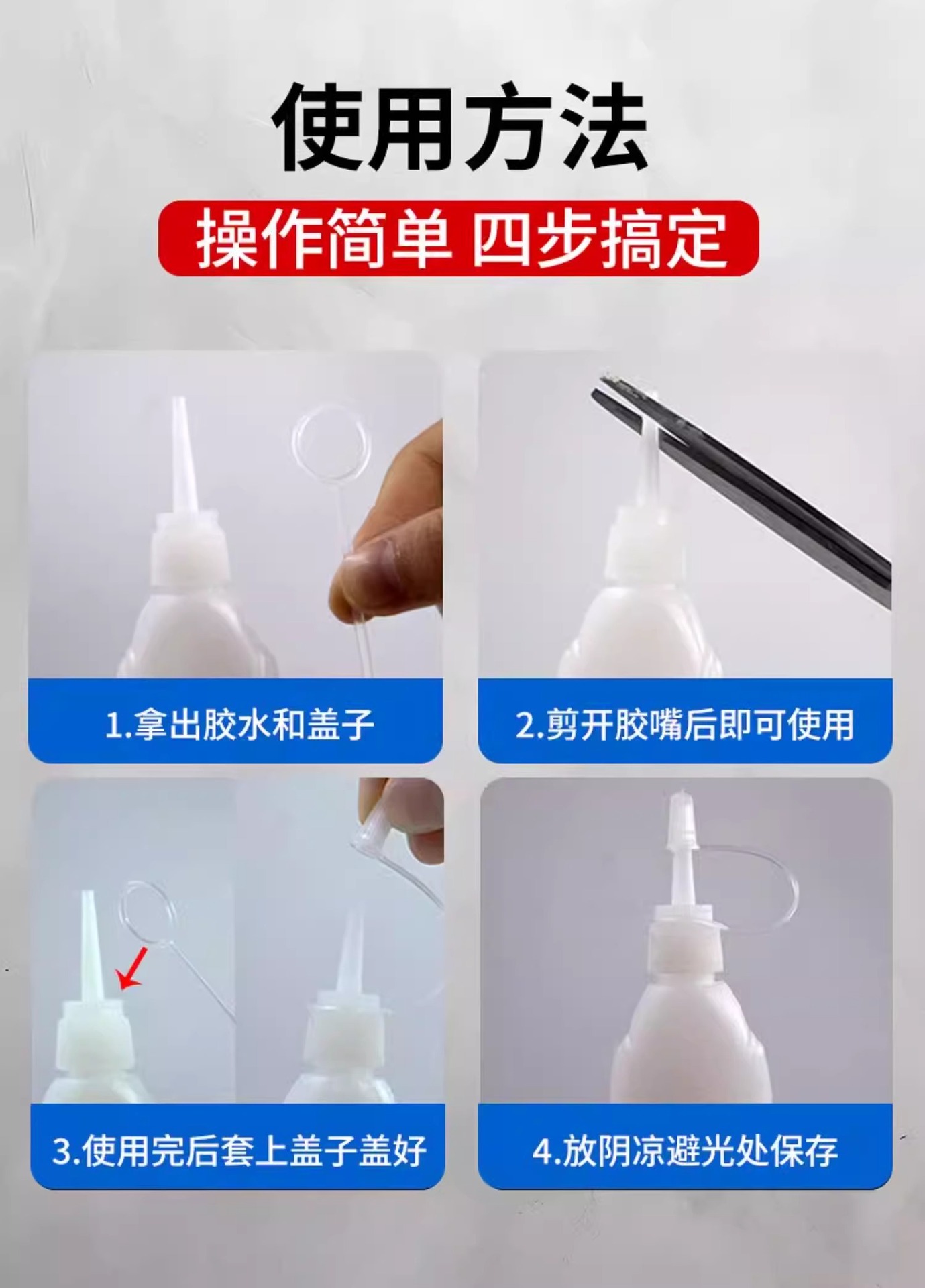 使用方法

操作简单 四步搞定

1.拿出胶水和盖子

2.剪开胶嘴后即可使用

3.使用完后套上盖子盖好

4.放阴凉避光处保存