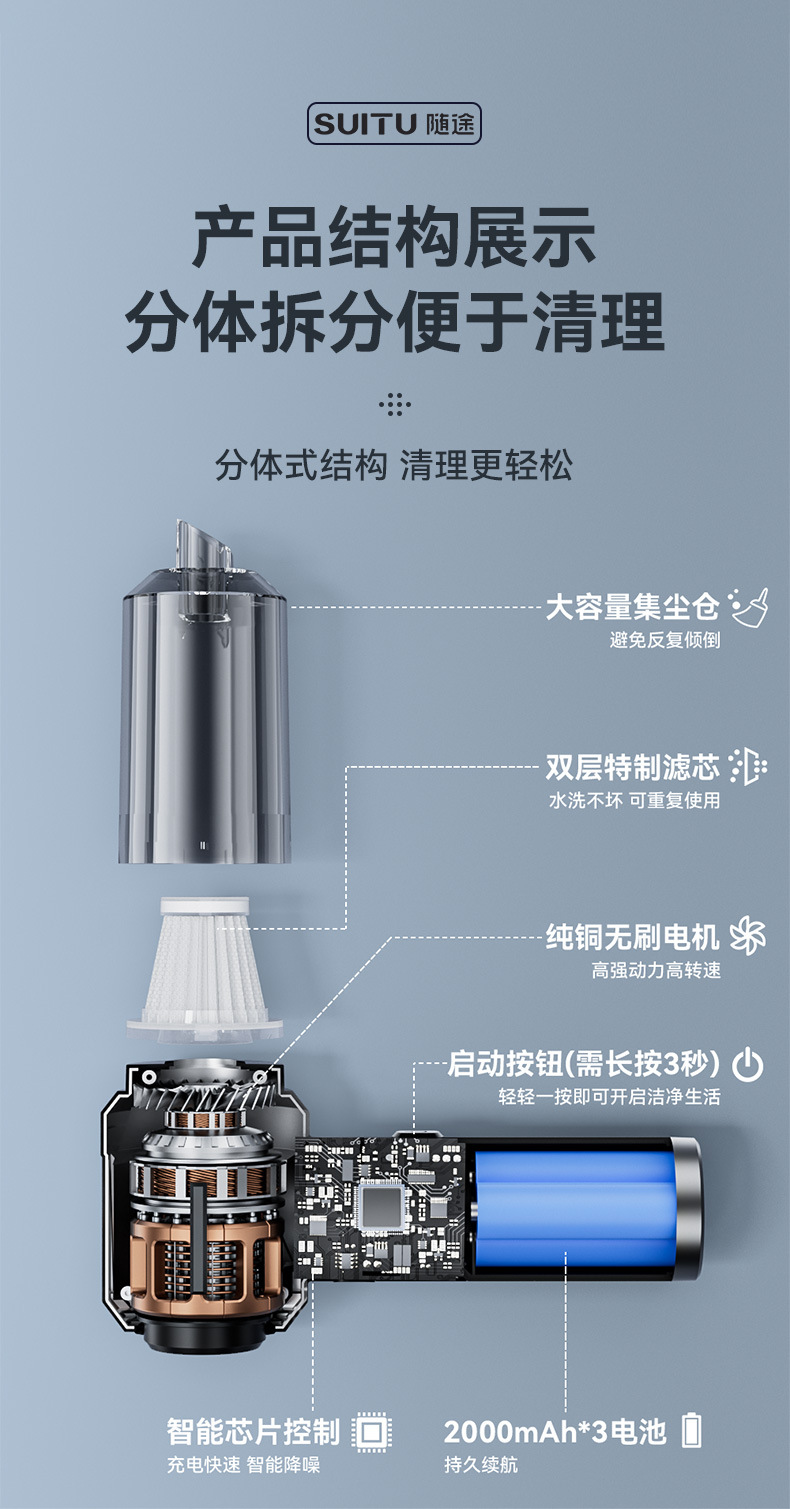 SUITU 随途

产品结构展示
分体拆分便于清理

分体式结构 清理更轻松

大容量集尘仓
避免反复倾倒

双层特制滤芯
水洗不坏 可重复使用

纯铜无刷电机
高强动力高转速

启动按钮(需长按3秒)
轻轻一按即可开启洁净生活

智能芯片控制
充电快速 智能降噪

2000mAh*3电池
持久续航