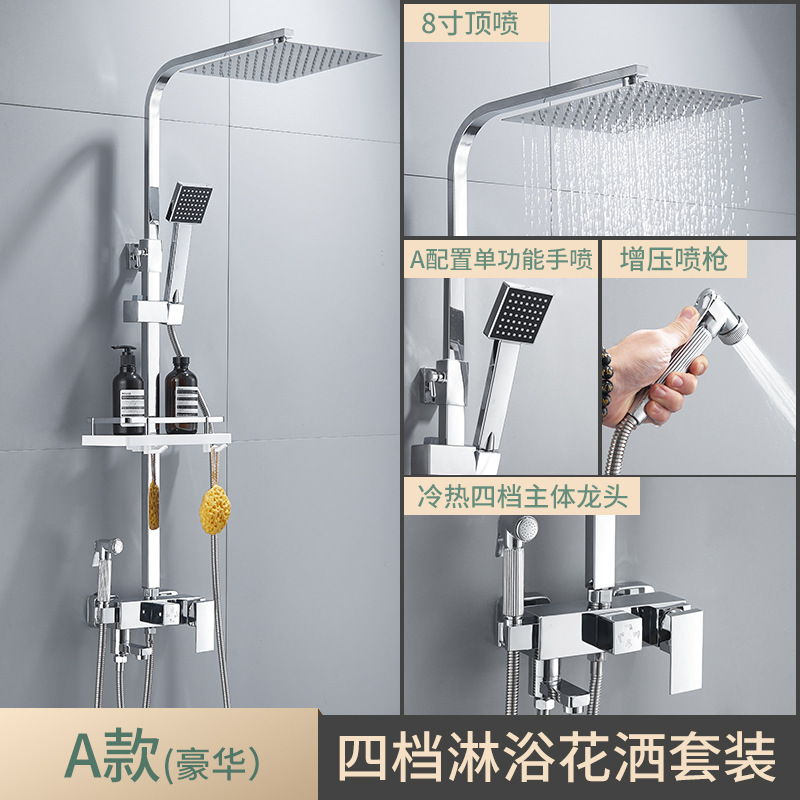 8寸顶喷

A配置单功能手喷

增压喷枪

冷热四档主体龙头

A款(豪华)

四档淋浴花洒套装