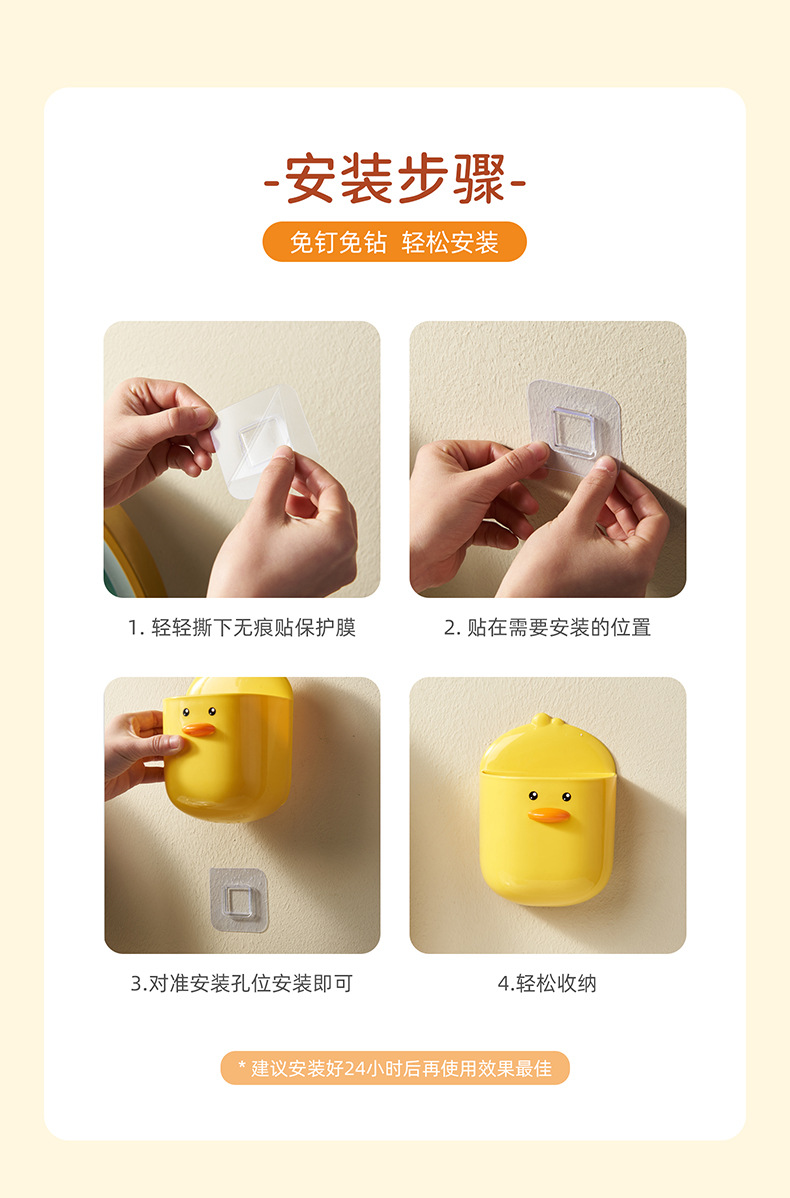 -安装步骤-

免钉免钻 轻松安装

1. 轻轻撕下无痕贴保护膜

2. 贴在需要安装的位置

3.对准安装孔位安装即可

4.轻松收纳

* 建议安装好24小时后再使用效果最佳