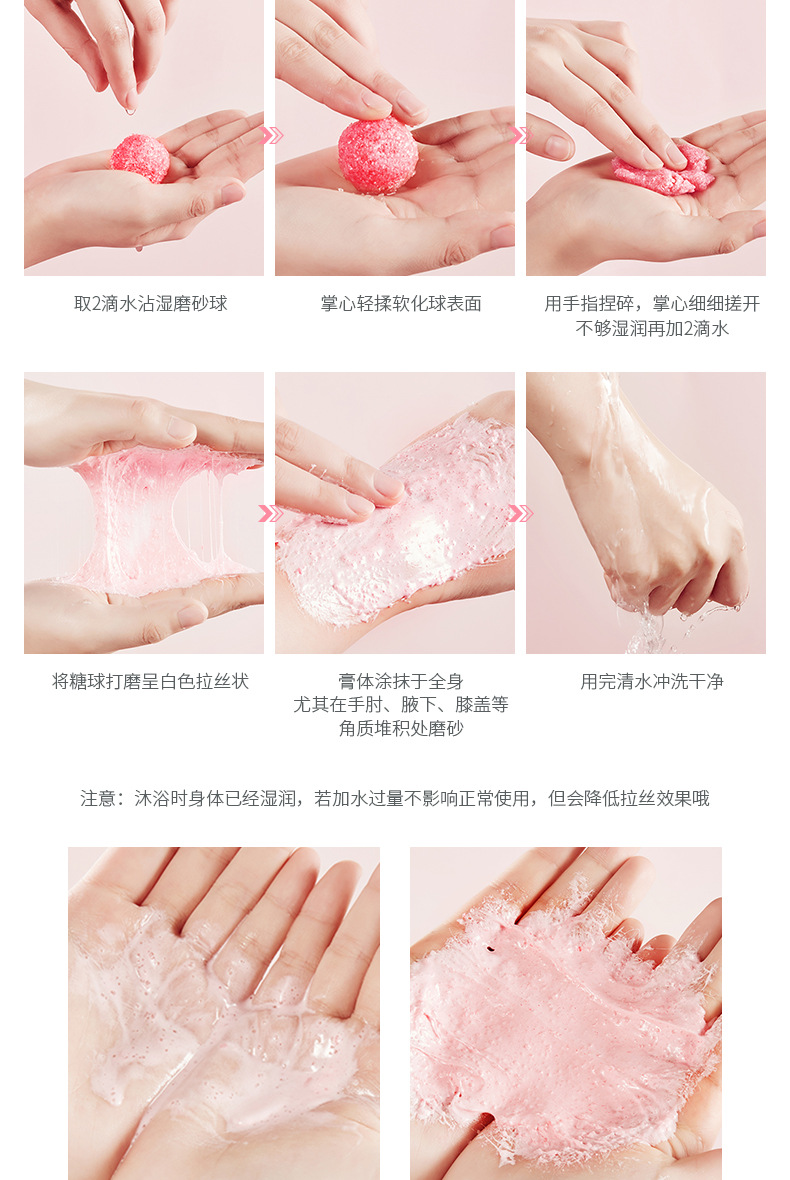 取2滴水沾湿磨砂球

掌心轻揉软化球表面

用手指捏碎，掌心细细搓开
不够湿润再加2滴水

将糖球打磨呈白色拉丝状

膏体涂抹于全身
尤其在手肘、腋下、膝盖等
角质堆积处磨砂

用完清水冲洗干净

注意：沐浴时身体已经湿润，若加水过量不影响正常使用，但会降低拉丝效果哦