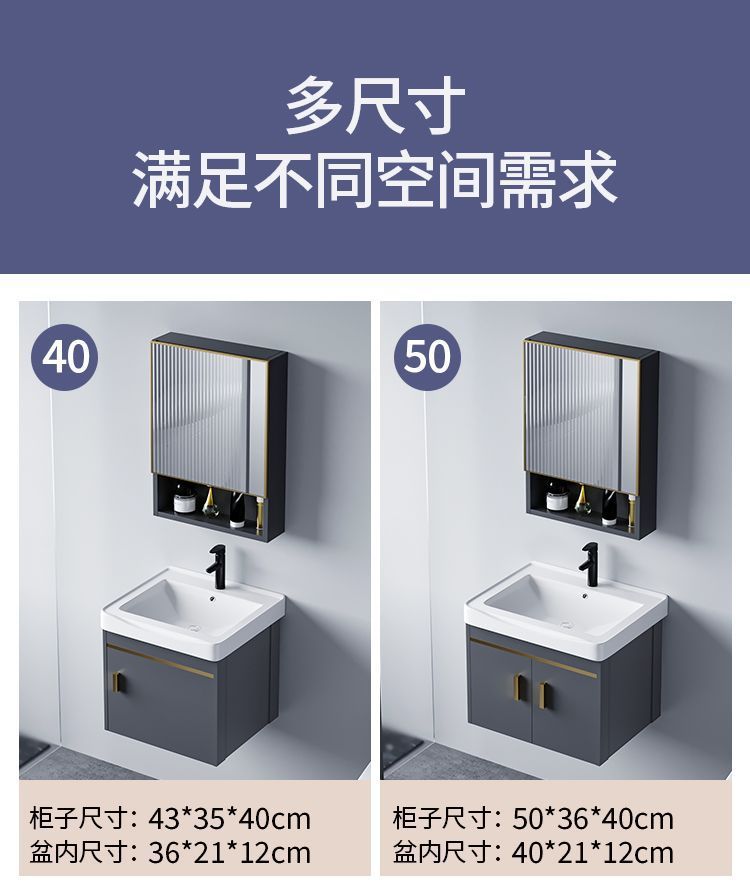 多尺寸
满足不同空间需求

40

柜子尺寸：43*35*40cm
盆内尺寸：36*21*12cm

50

柜子尺寸：50*36*40cm
盆内尺寸：40*21*12cm