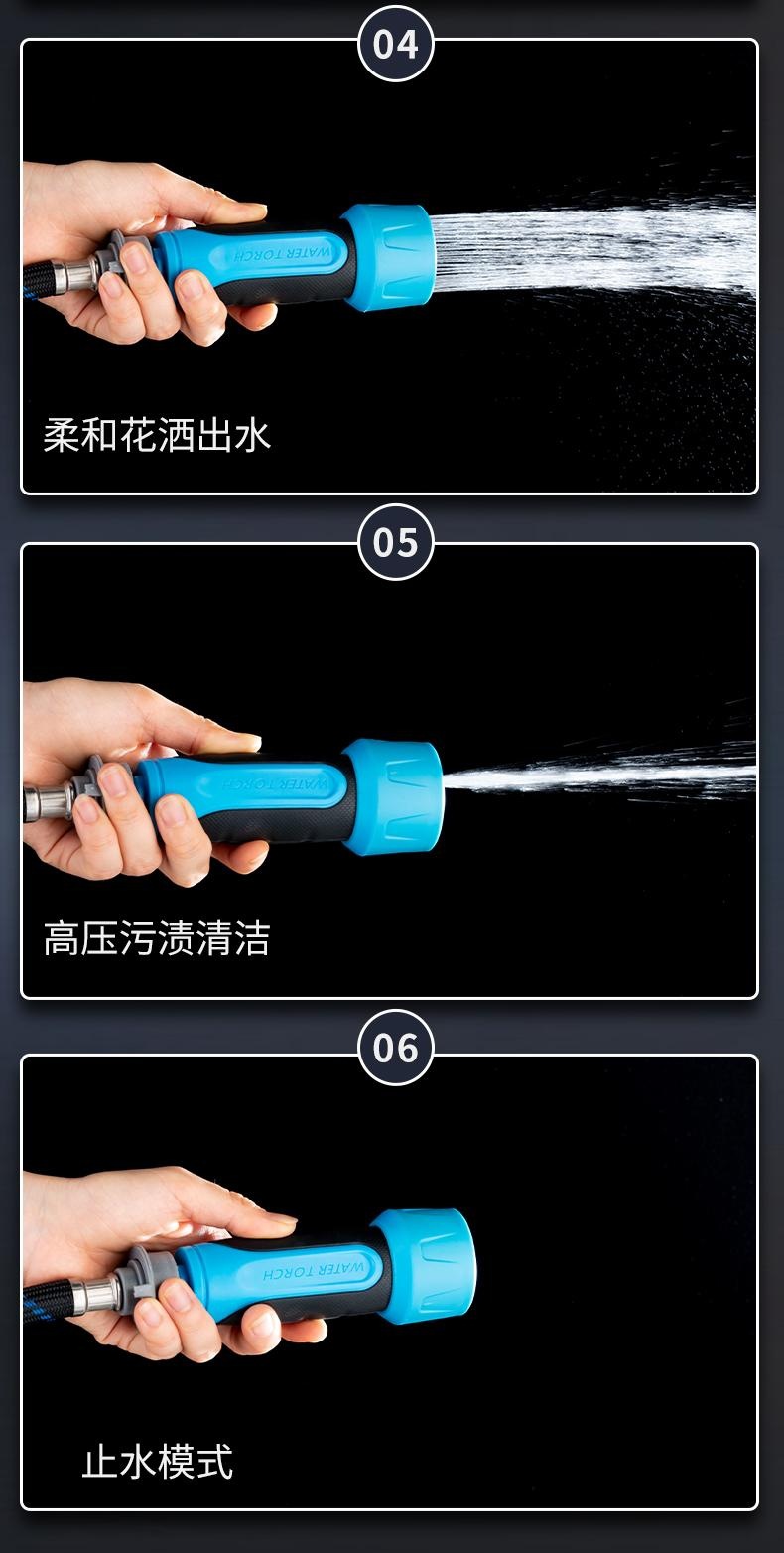 04

WATER TORCH

柔和花洒出水

05

WATER TORCH

高压污渍清洁

06

WATER TORCH

止水模式