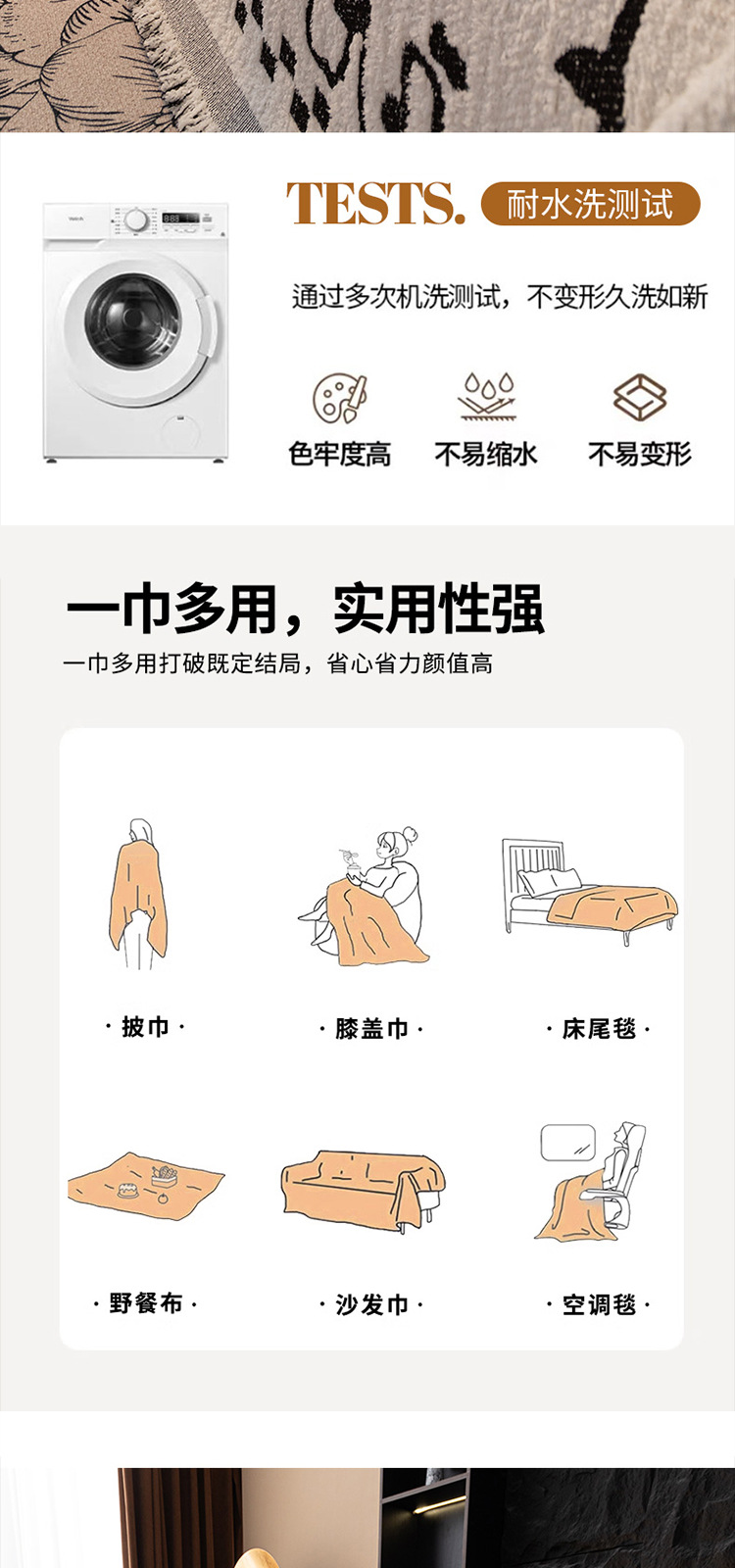 TESTS. 耐水洗测试

通过多次机洗测试，不变形久洗如新

色牢度高 不易缩水 不易变形

一巾多用，实用性强

一巾多用打破既定结局，省心省力颜值高

· 披巾 ·

· 膝盖巾 ·

· 床尾毯 ·

· 野餐布 ·

· 沙发巾 ·

· 空调毯 ·