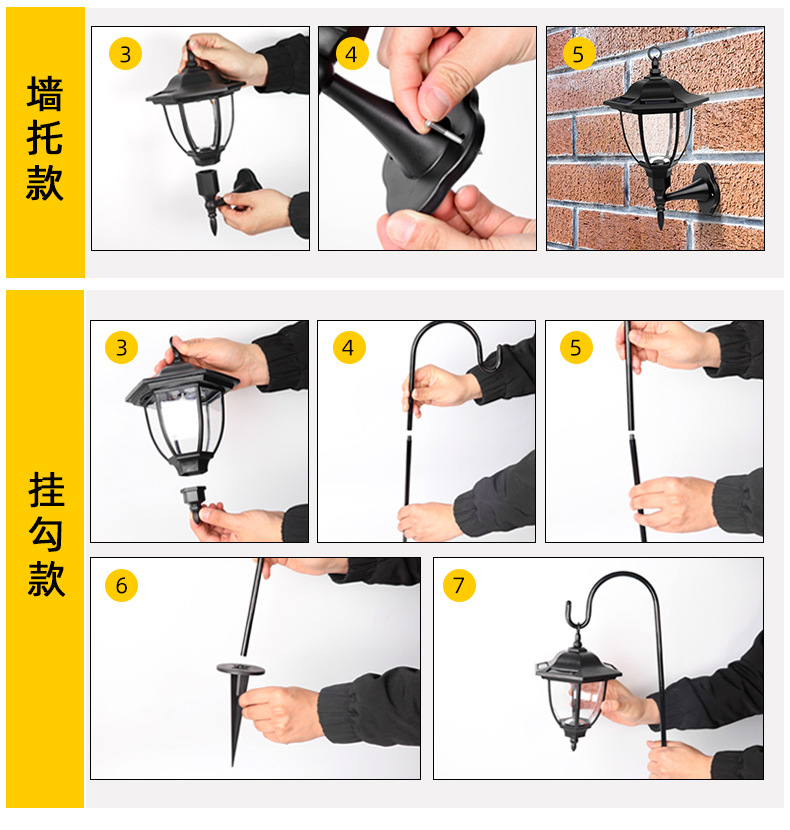 墙托款

3

4

5

挂勾款

3

4

5

6

7