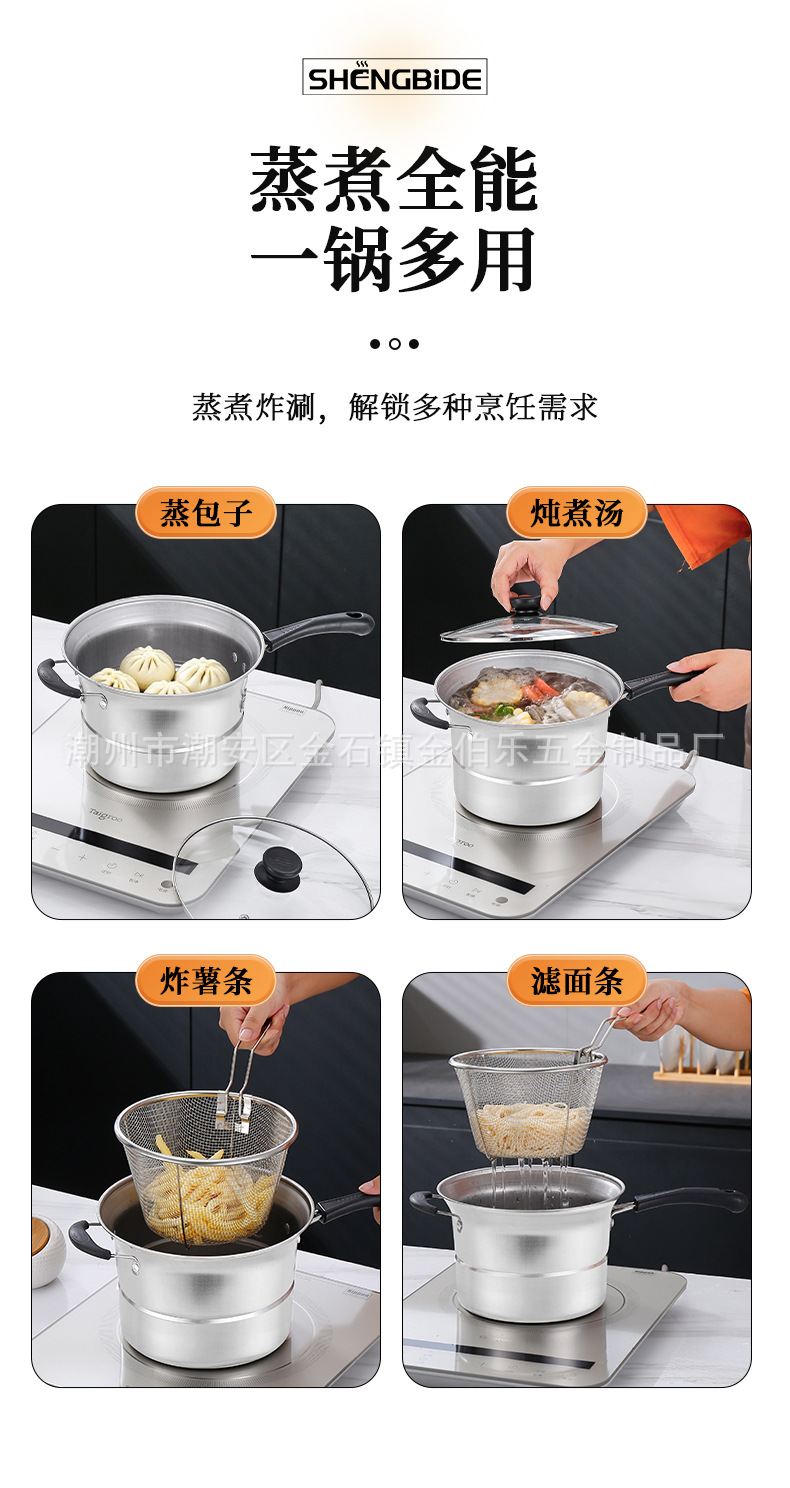 SHENGBIDE

蒸煮全能
一锅多用

蒸煮炸涮，解锁多种烹饪需求

蒸包子

炖煮汤

潮州市潮安区金石镇金伯乐五金制品厂

炸薯条

滤面条