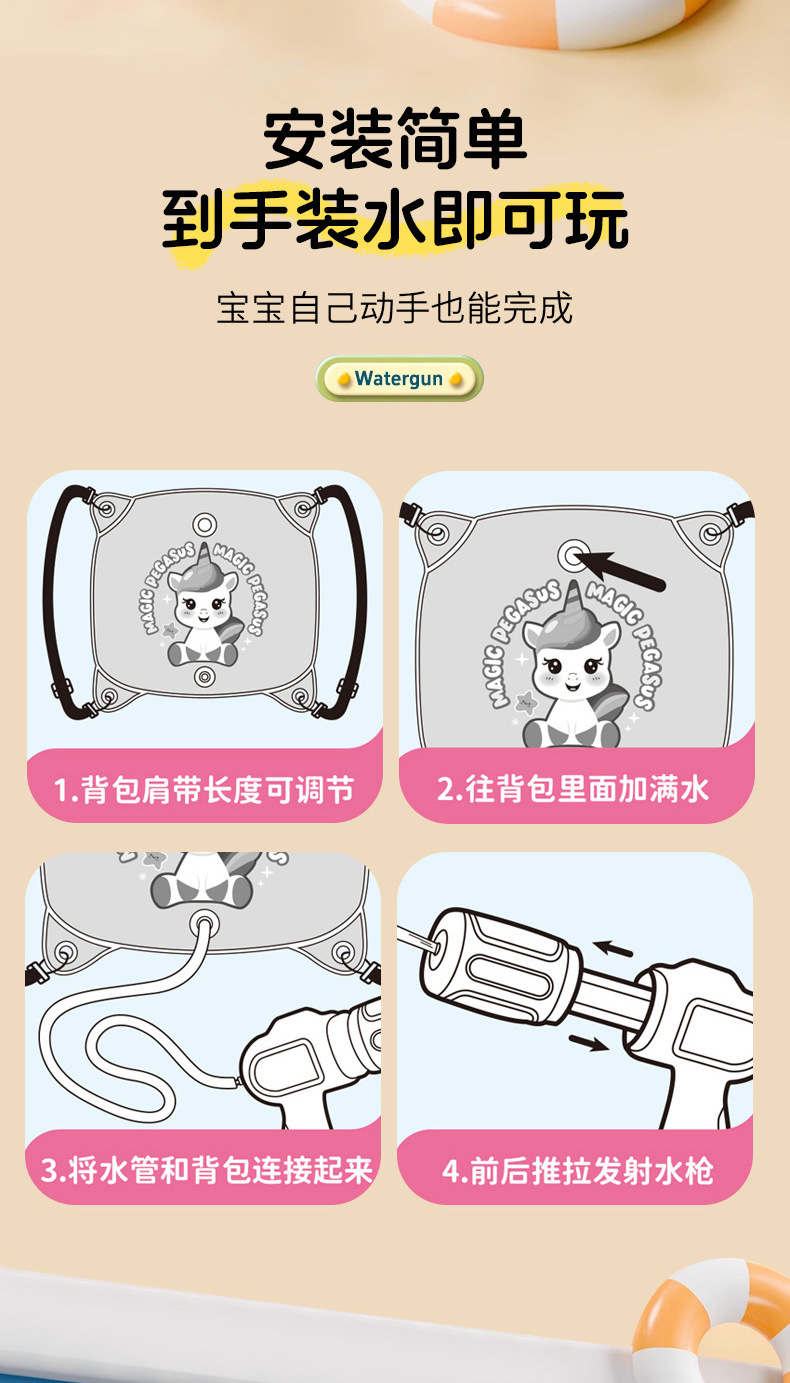 安装简单
到手装水即可玩

宝宝自己动手也能完成

Watergun

MAGIC PEGASUS MAGIC PEGASUS

1.背包肩带长度可调节

MAGIC PEGASUS MAGIC PEGASUS

2.往背包里面加满水

3.将水管和背包连接起来

4.前后推拉发射水枪