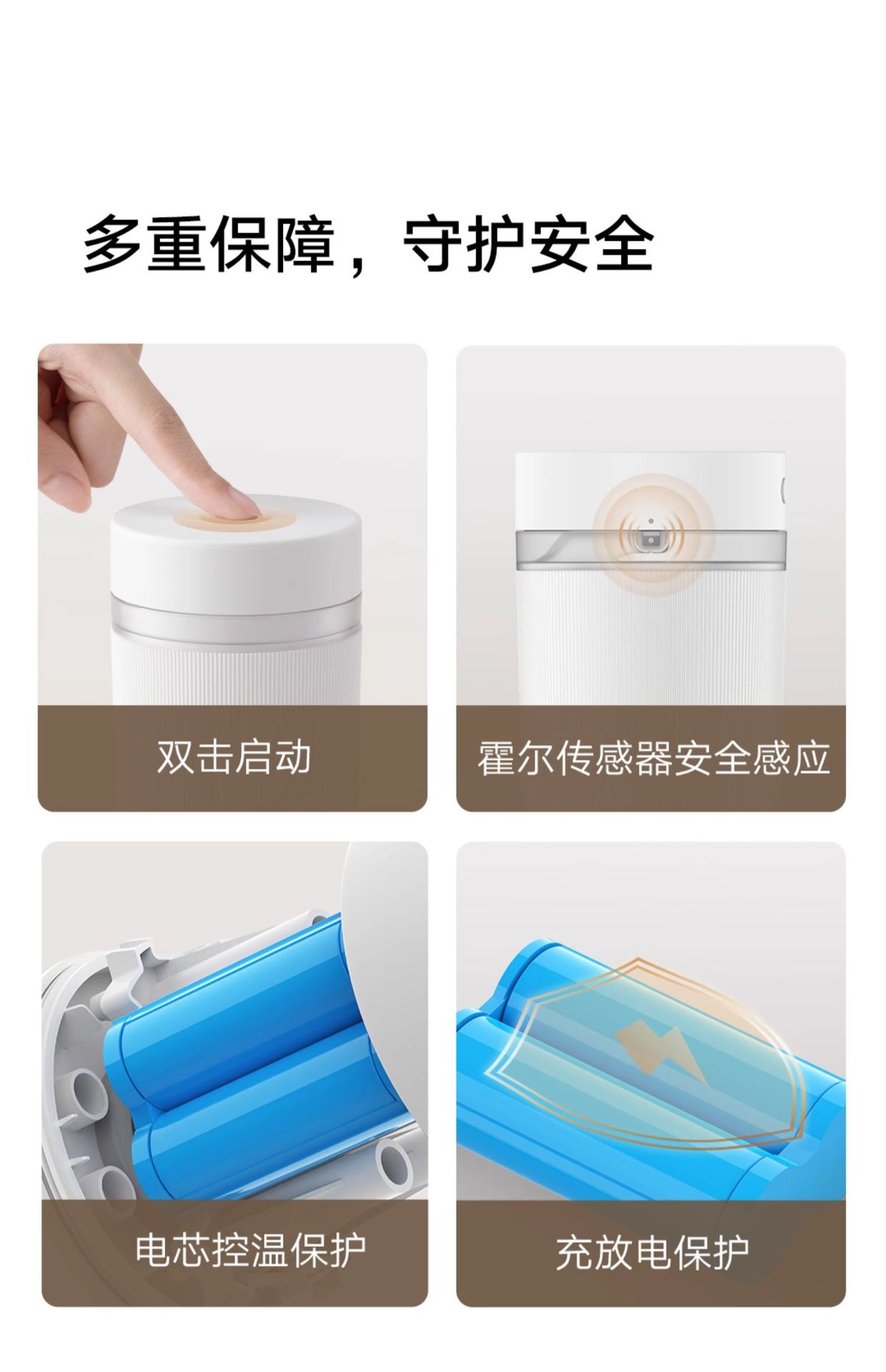 多重保障，守护安全

双击启动

霍尔传感器安全感应

电芯控温保护

充放电保护