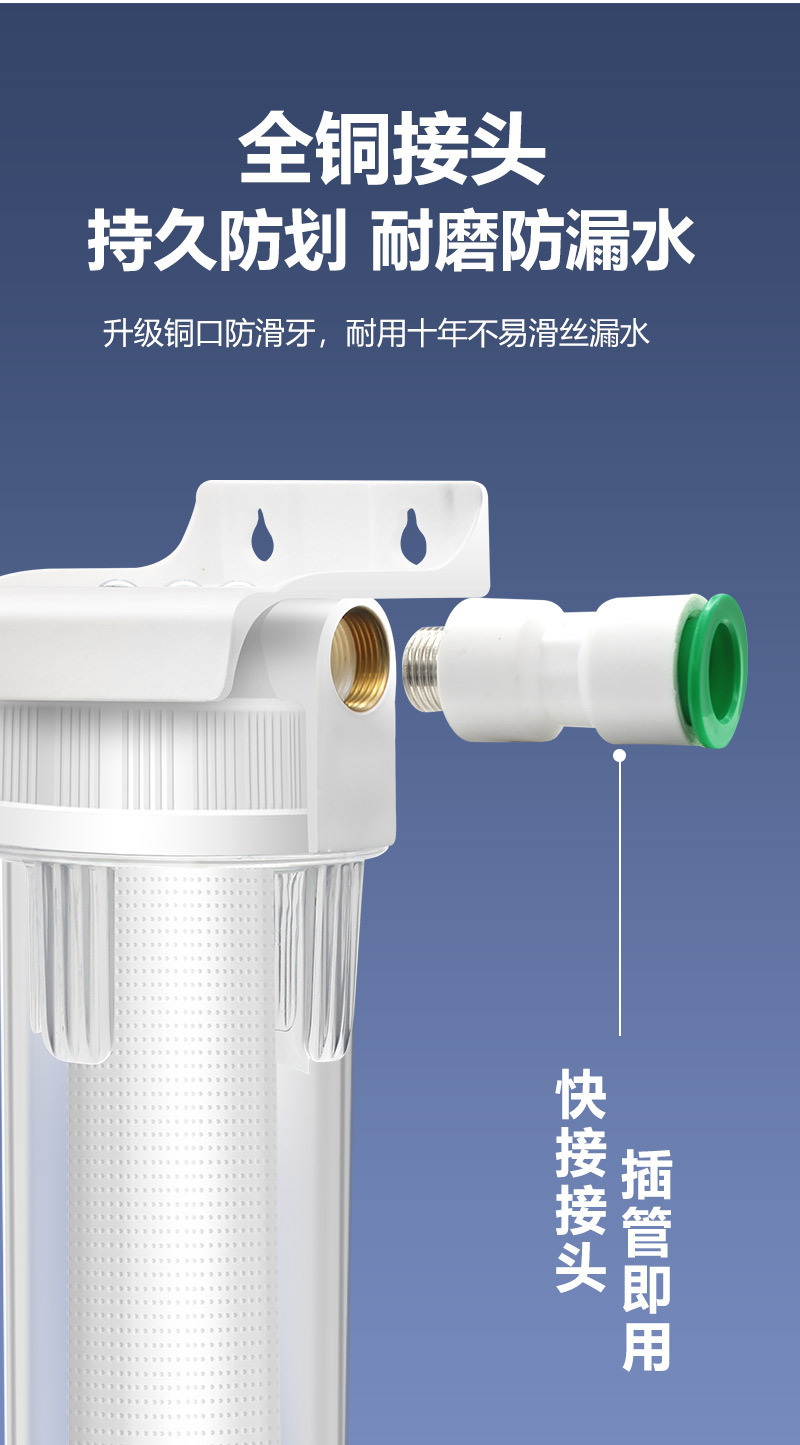 全铜接头
持久防划 耐磨防漏水

升级铜口防滑牙，耐用十年不易滑丝漏水

快接接头

插管即用