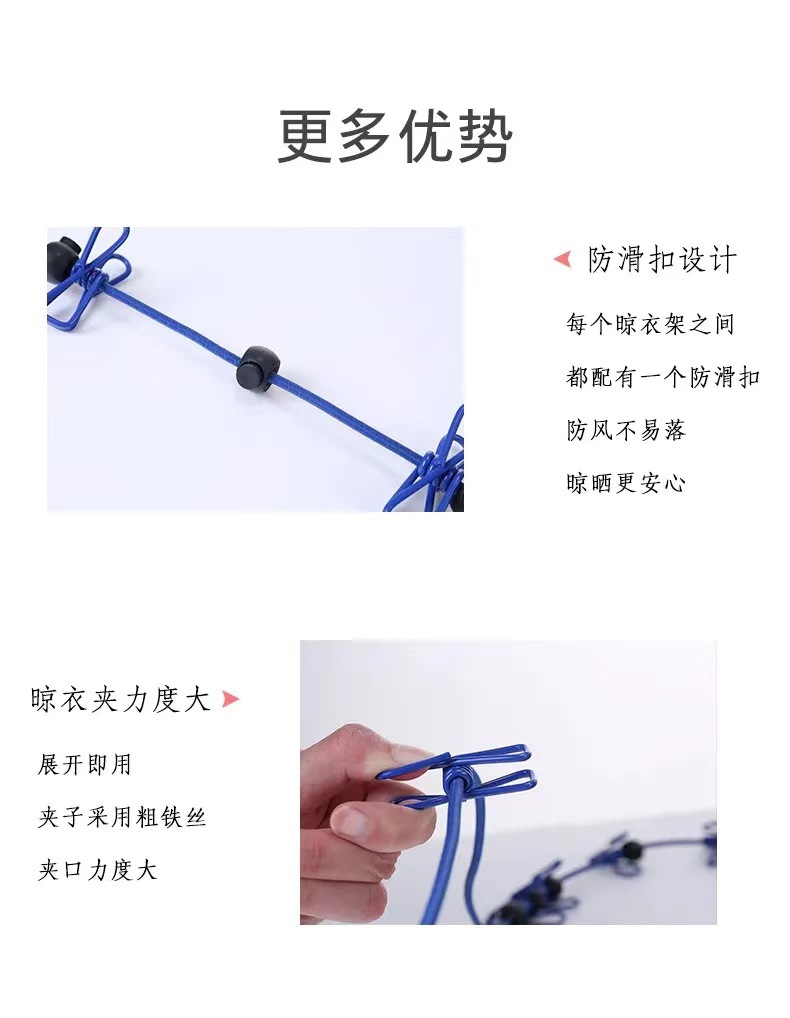 更多优势

防滑扣设计

每个晾衣架之间

都配有一个防滑扣

防风不易落

晾晒更安心

晾衣夹力度大

展开即用

夹子采用粗铁丝

夹口力度大