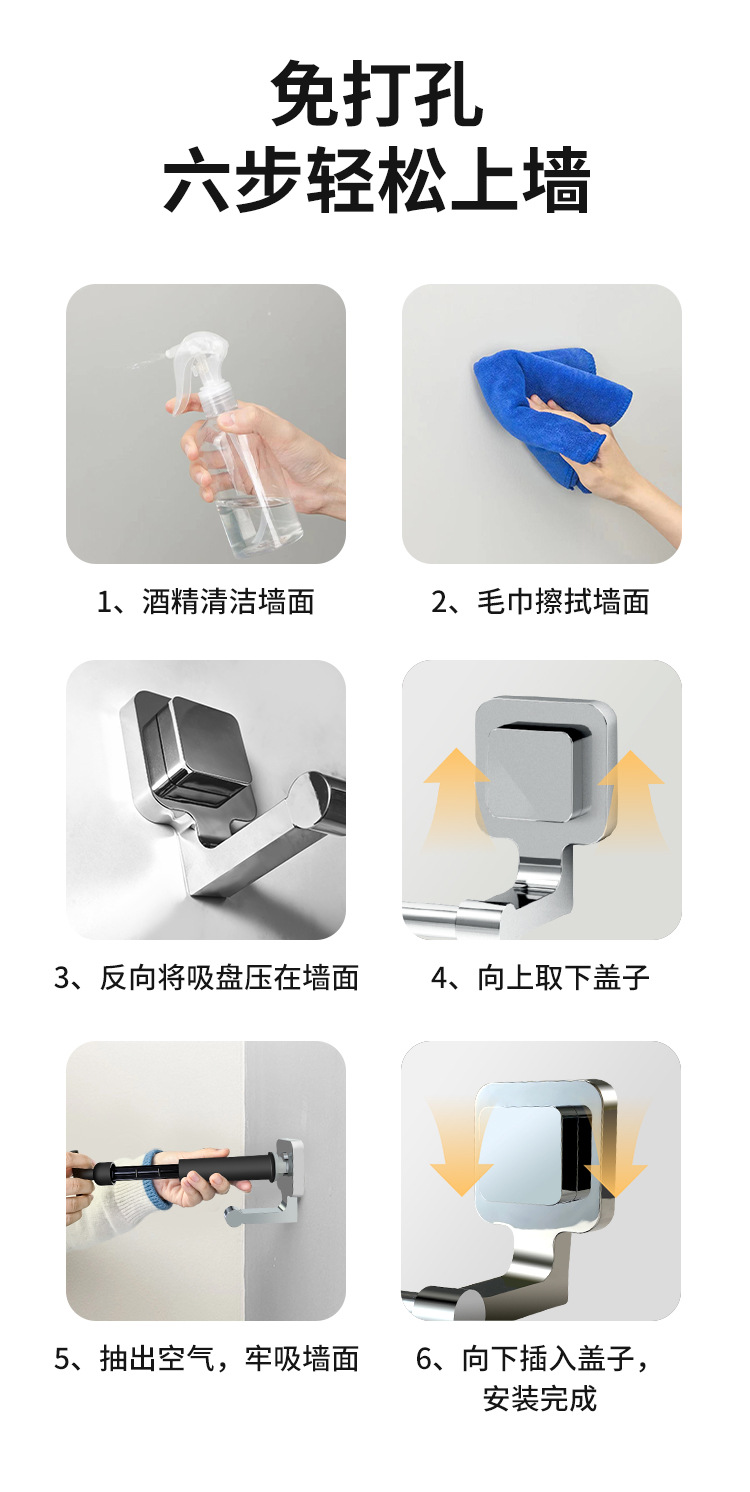 免打孔
六步轻松上墙

1、酒精清洁墙面

2、毛巾擦拭墙面

3、反向将吸盘压在墙面

4、向上取下盖子

5、抽出空气，牢吸墙面

6、向下插入盖子，安装完成