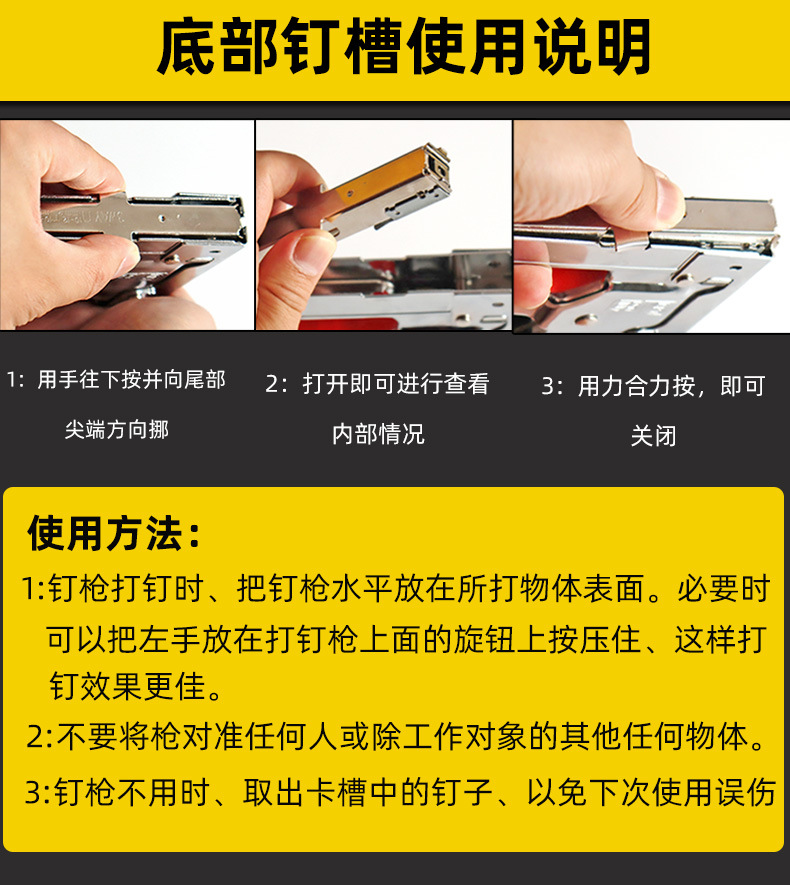 底部钉槽使用说明

1：用手往下按并向尾部尖端方向挪

2：打开即可进行查看内部情况

3：用力合力按，即可关闭

使用方法：

1:钉枪打钉时、把钉枪水平放在所打物体表面。必要时可以把左手放在打钉枪上面的旋钮上按压住、这样打钉效果更佳。

2:不要将枪对准任何人或除工作对象的其他任何物体。

3:钉枪不用时、取出卡槽中的钉子、以免下次使用误伤