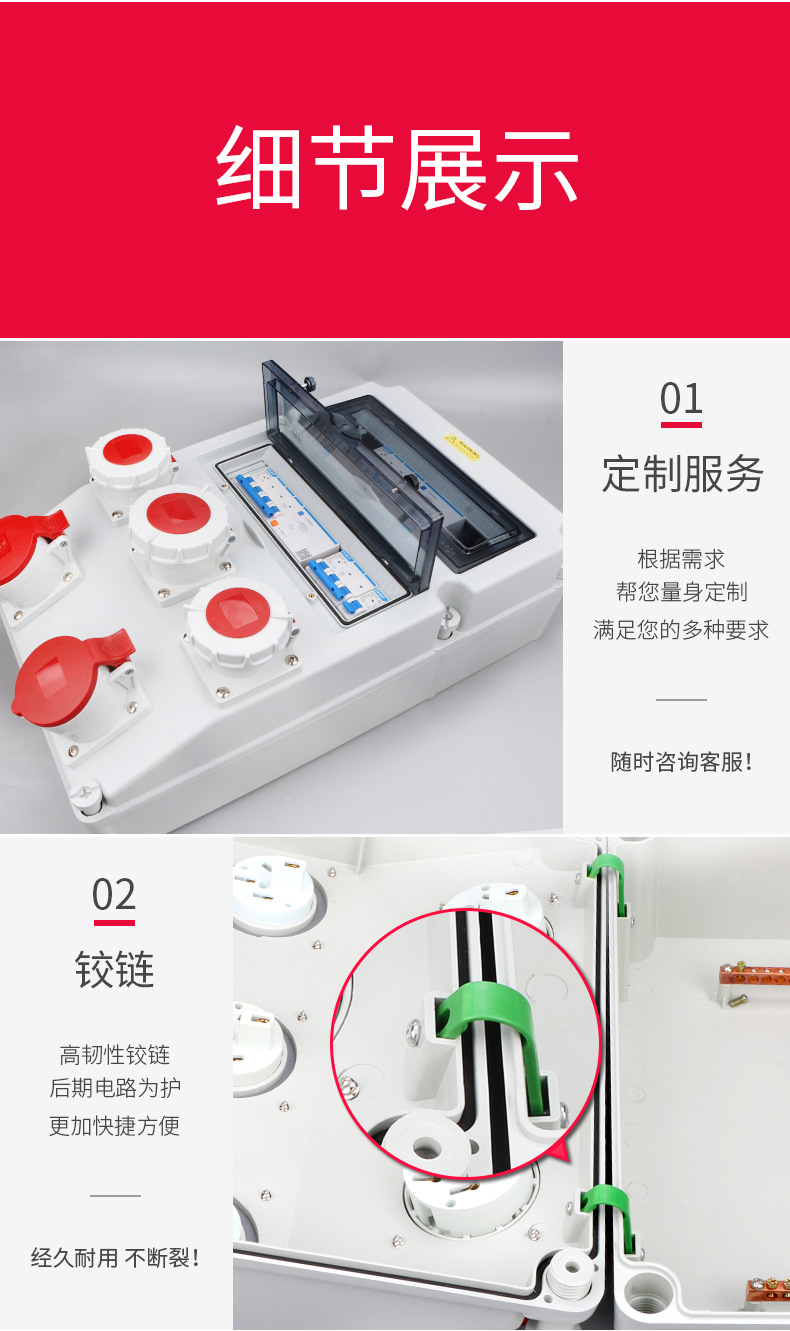 细节展示

01

定制服务

根据需求
帮您量身定制
满足您的多种要求

随时咨询客服!

02

铰链

高韧性铰链
后期电路为护
更加快捷方便

经久耐用 不断裂!