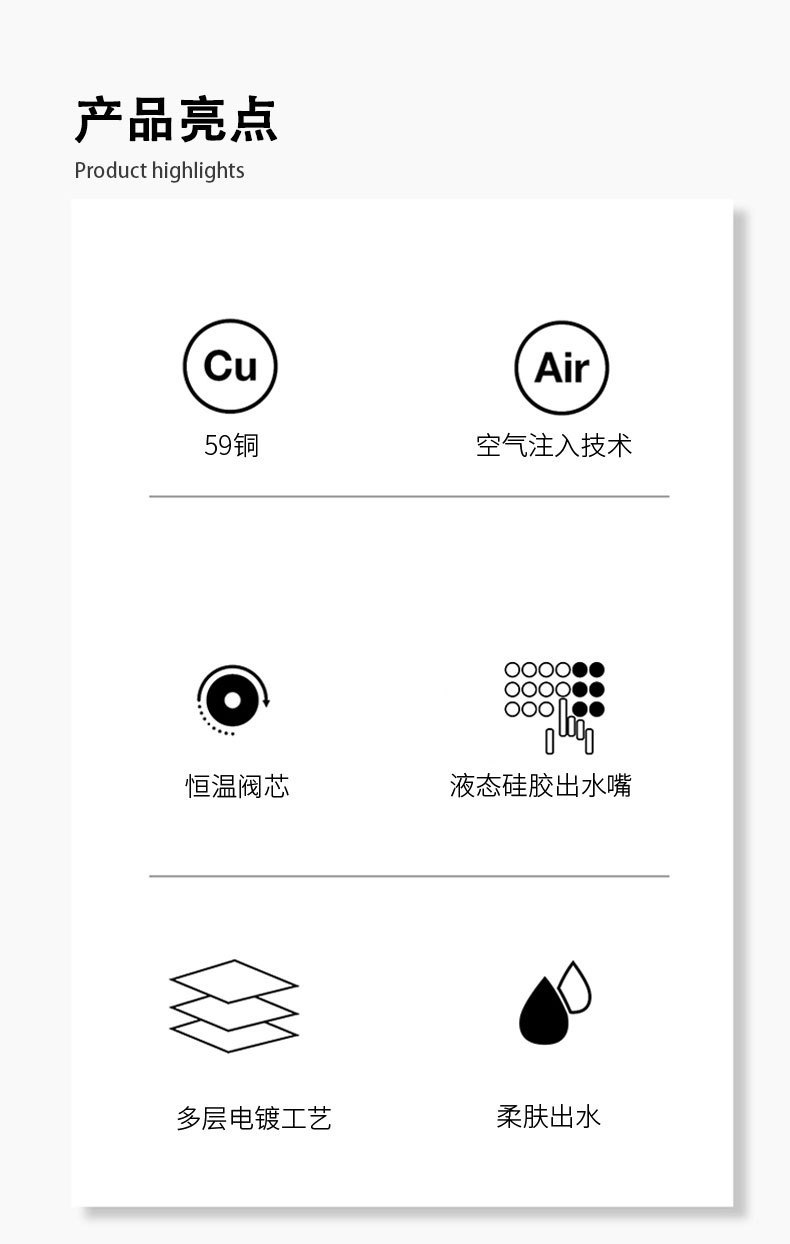 产品亮点
Product highlights

Cu
59铜

Air
空气注入技术

恒温阀芯

液态硅胶出水嘴

多层电镀工艺

柔肤出水