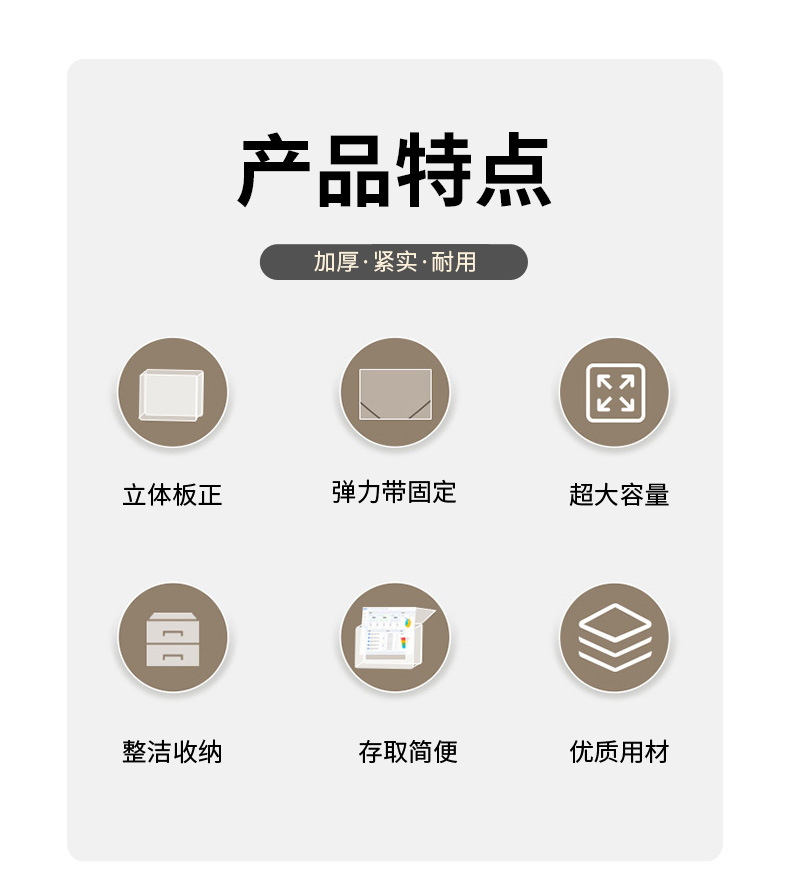 产品特点

加厚·紧实·耐用

立体板正

弹力带固定

超大容量

整洁收纳

存取简便

优质用材