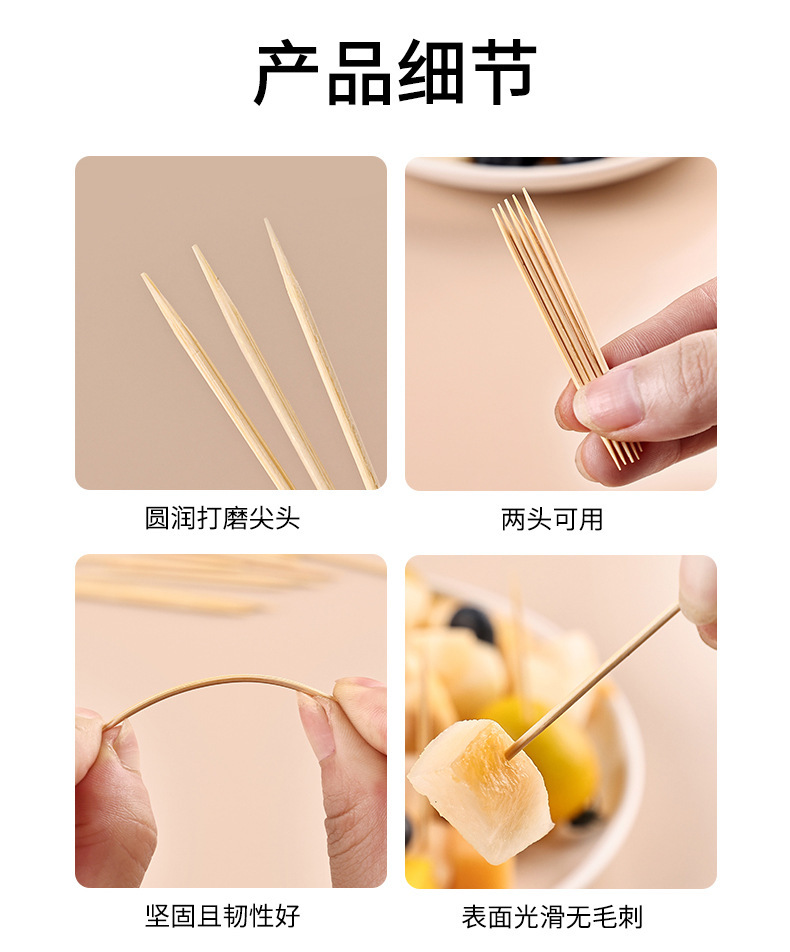 产品细节

圆润打磨尖头

两头可用

坚固且韧性好

表面光滑无毛刺