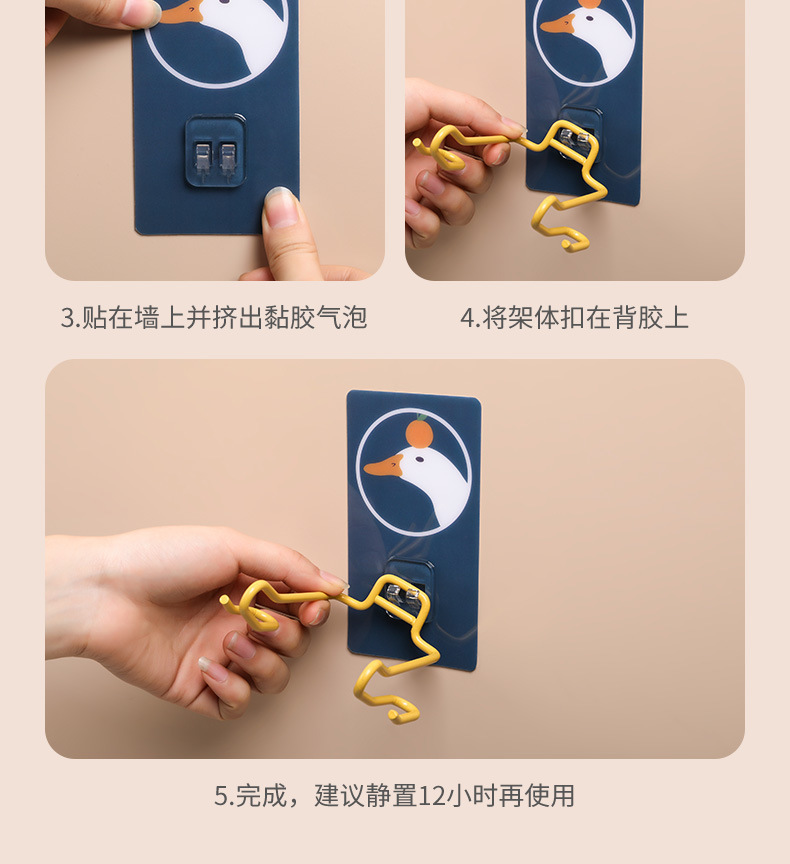 3.贴在墙上并挤出黏胶气泡

4.将架体扣在背胶上

5.完成，建议静置12小时再使用