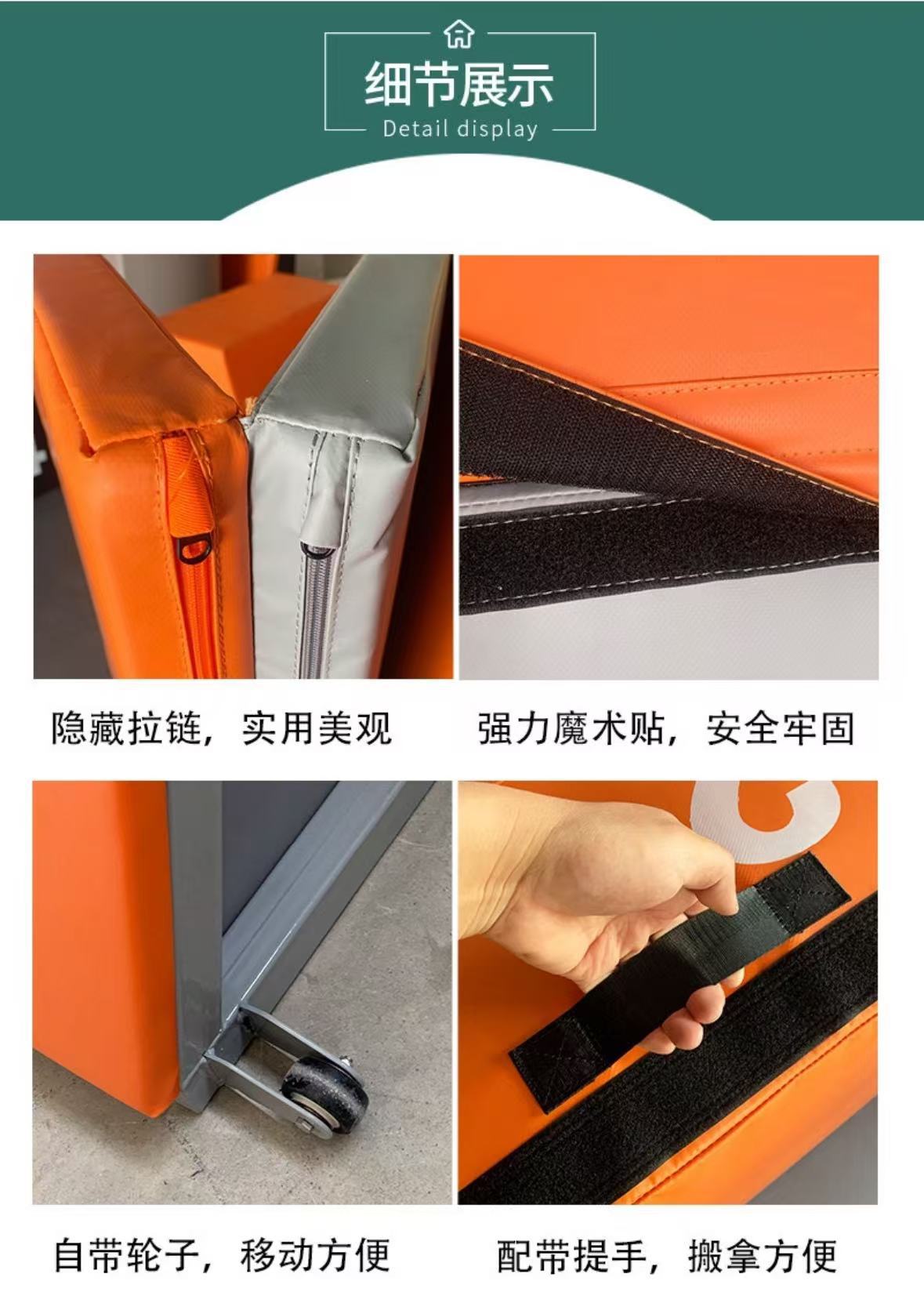 细节展示
Detail display

隐藏拉链，实用美观

强力魔术贴，安全牢固

自带轮子，移动方便

配带提手，搬拿方便