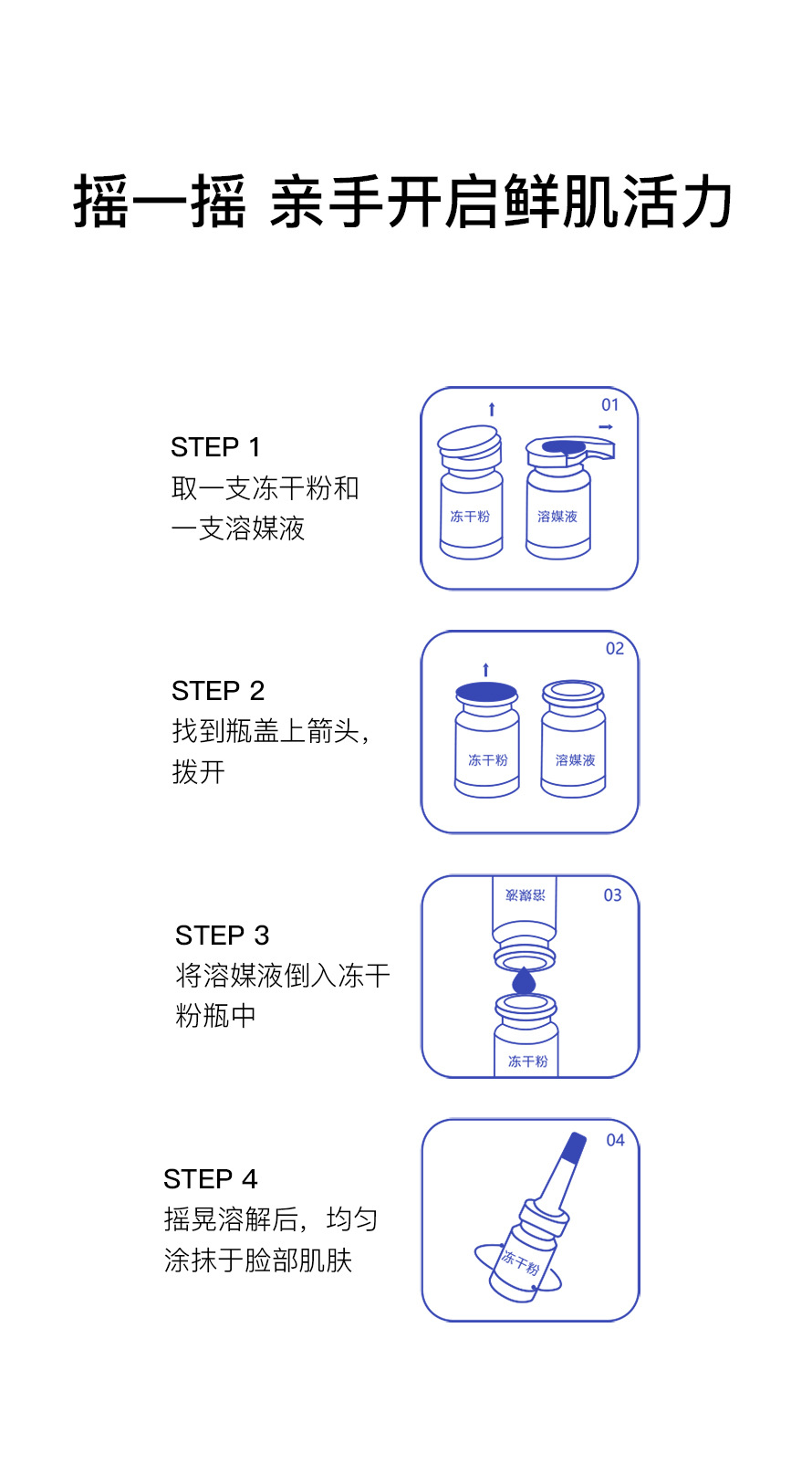 摇一摇 亲手开启鲜肌活力

STEP 1
取一支冻干粉和一支溶媒液

01

冻干粉

溶媒液

STEP 2
找到瓶盖上箭头，拔开

02

冻干粉

溶媒液

STEP 3
将溶媒液倒入冻干粉瓶中

03

溶媒液

冻干粉

STEP 4
摇晃溶解后，均匀涂抹于脸部肌肤

04

冻干粉