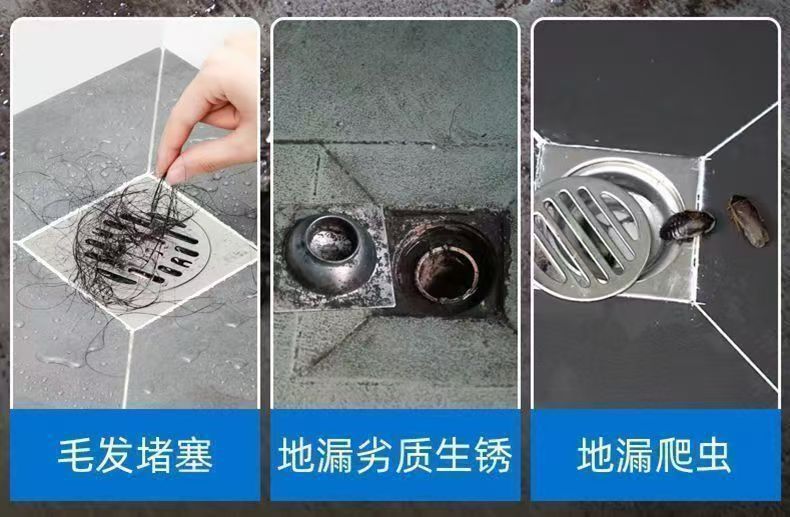 毛发堵塞

地漏劣质生锈

地漏爬虫