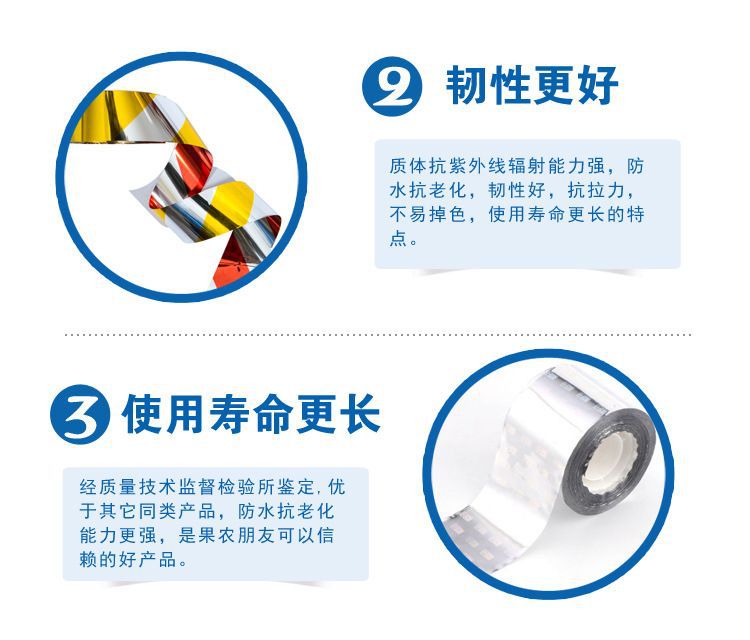 2 韧性更好

质体抗紫外线辐射能力强，防水抗老化，韧性好，抗拉力，不易掉色，使用寿命更长的特点。

3 使用寿命更长

经质量技术监督检验所鉴定,优于其它同类产品，防水抗老化能力更强，是果农朋友可以信赖的好产品。