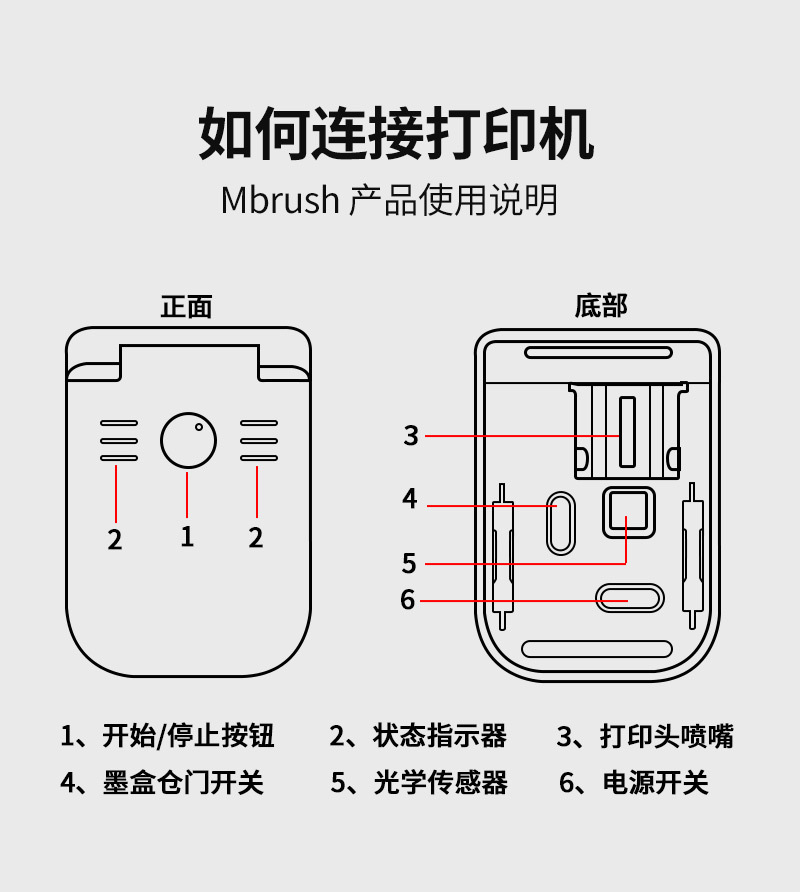 如何连接打印机

Mbrush 产品使用说明

正面

2 1 2

底部

3
4
5
6

1、开始/停止按钮　2、状态指示器　3、打印头喷嘴
4、墨盒仓门开关　5、光学传感器　6、电源开关