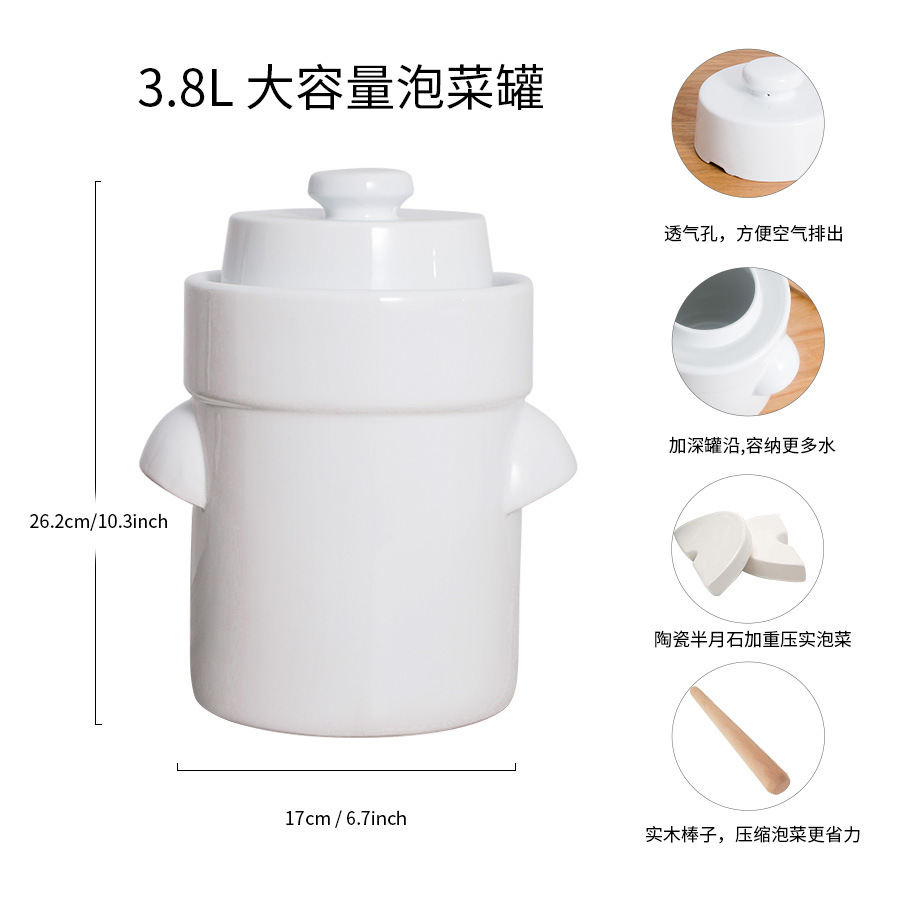 3.8L 大容量泡菜罐

26.2cm/10.3inch

17cm / 6.7inch

透气孔，方便空气排出

加深罐沿,容纳更多水

陶瓷半月石加重压实泡菜

实木棒子，压缩泡菜更省力