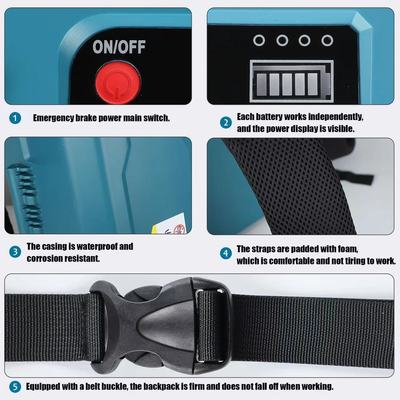 ON/OFF

1 Emergency brake power main switch.

2 Each battery works independently, and the power display is visible.

3 The casing is waterproof and corrosion resistant.

4 The straps are padded with foam, which is comfortable and not tiring to work.

5 Equipped with a belt buckle, the backpack is firm and does not fall off when working.