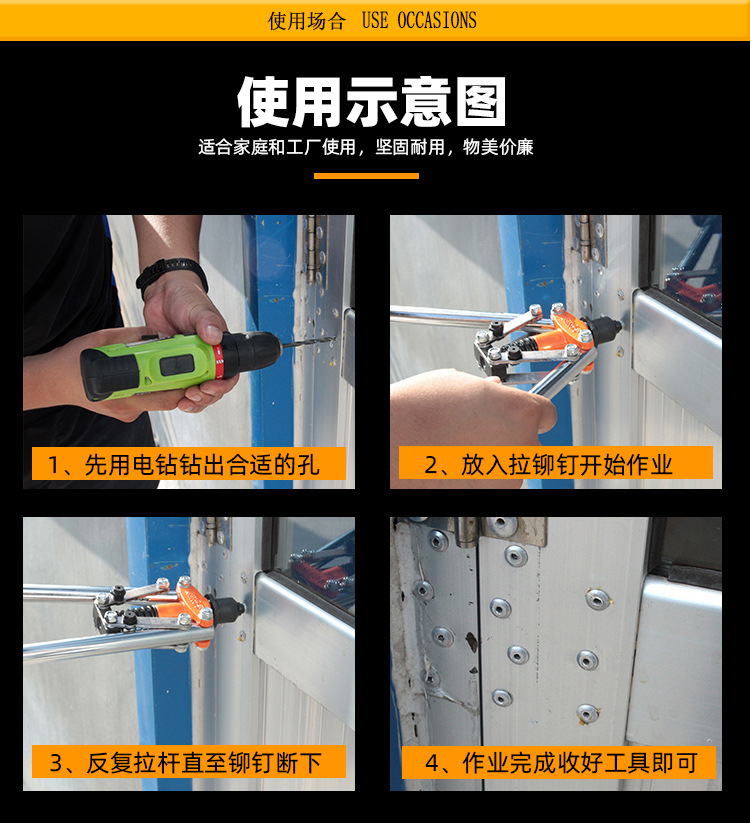 使用场合 USE OCCASIONS

使用示意图

适合家庭和工厂使用，坚固耐用，物美价廉

1、先用电钻钻出合适的孔

2、放入拉铆钉开始作业

3、反复拉杆直至铆钉断下

4、作业完成收好工具即可