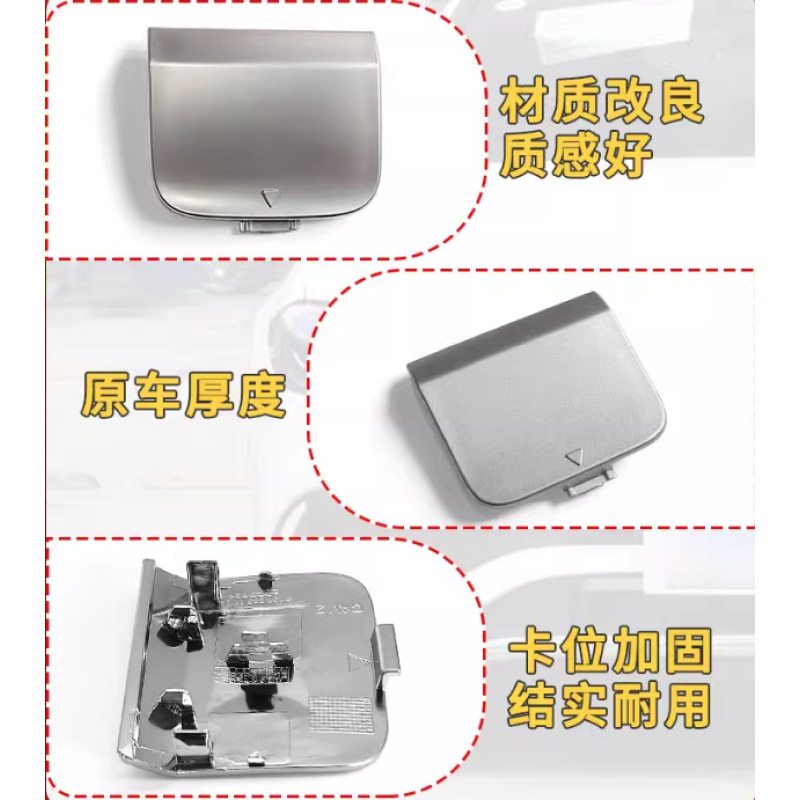 材质改良
质感好

原车厚度

卡位加固
结实耐用