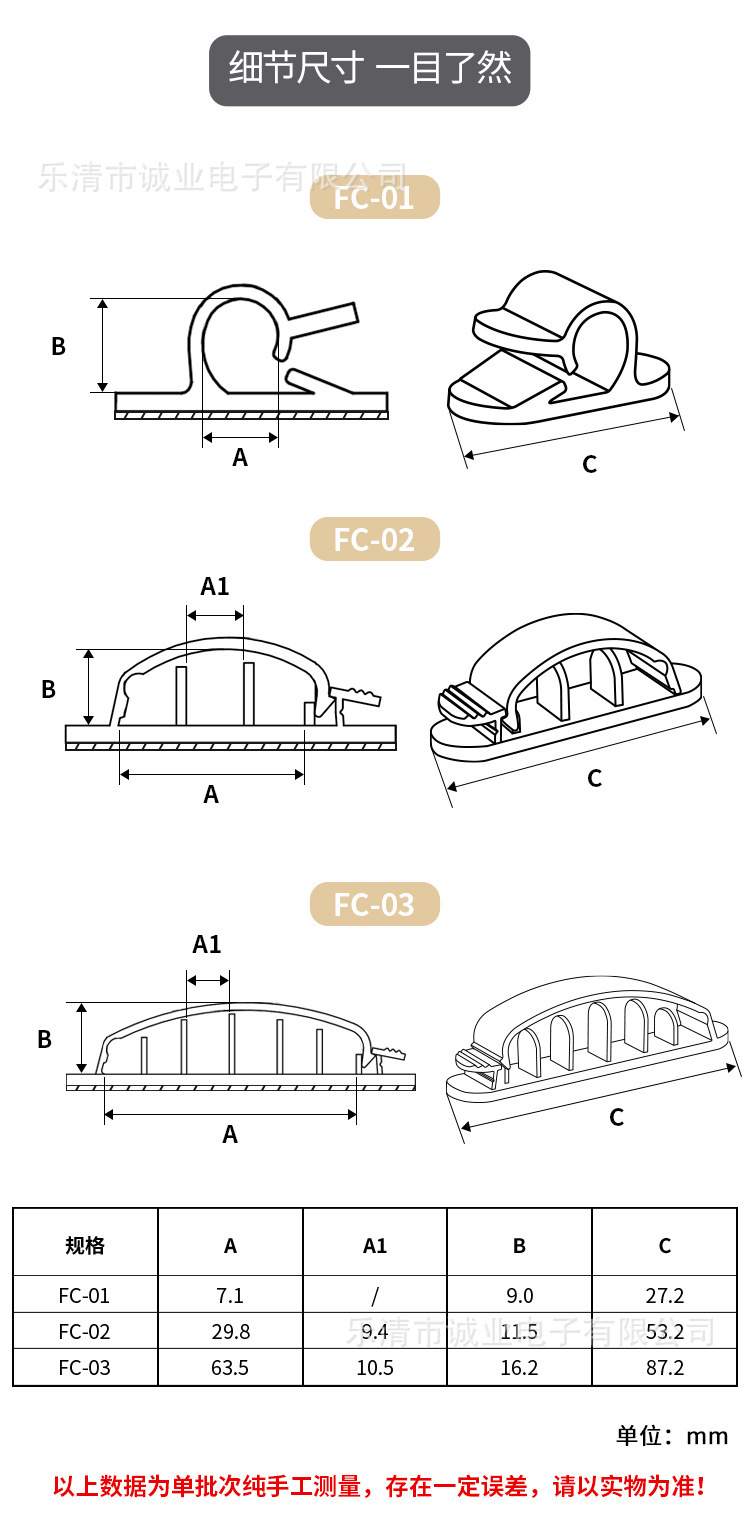 细节尺寸 一目了然

乐清市诚业电子有限公司

FC-01

B

A

C

FC-02

A1

B

A

C

FC-03

A1

B

A

C

| 规格 | A | A1 | B | C |
|---|---|---|---|---|
| FC-01 | 7.1 | / | 9.0 | 27.2 |
| FC-02 | 29.8 | 9.4 | 11.5 | 53.2 |
| FC-03 | 63.5 | 10.5 | 16.2 | 87.2 |

乐清市诚业电子有限公司

单位：mm

以上数据为单批次纯手工测量，存在一定误差，请以实物为准！