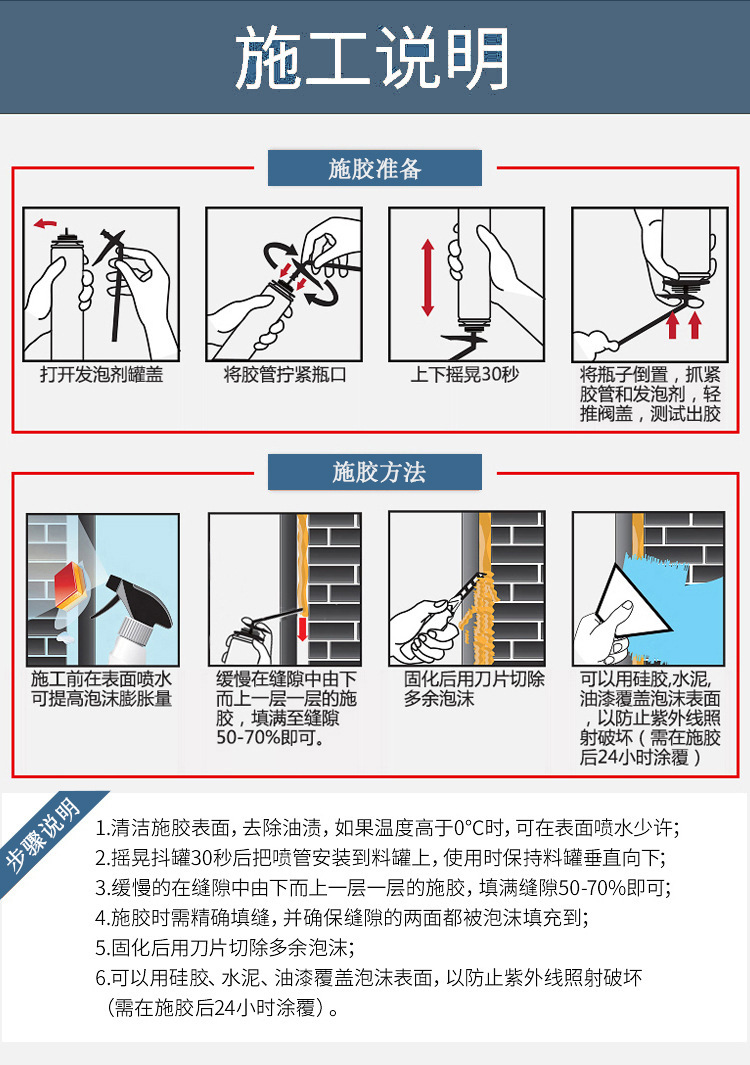 施工说明

施胶准备

打开发泡剂罐盖

将胶管拧紧瓶口

上下摇晃30秒

将瓶子倒置，抓紧胶管和发泡剂，轻推阀盖，测试出胶

施胶方法

施工前在表面喷水可提高泡沫膨胀量

缓慢在缝隙中由下而上一层一层的施胶，填满至缝隙50-70%即可。

固化后用刀片切除多余泡沫

可以用硅胶,水泥,油漆覆盖泡沫表面，以防止紫外线照射破坏（需在施胶后24小时涂覆）

步骤说明

1.清洁施胶表面，去除油渍，如果温度高于0°C时，可在表面喷水少许；
2.摇晃抖罐30秒后把喷管安装到料罐上，使用时保持料罐垂直向下；
3.缓慢的在缝隙中由下而上一层一层的施胶，填满缝隙50-70%即可；
4.施胶时需精确填缝，并确保缝隙的两面都被泡沫填充到；
5.固化后用刀片切除多余泡沫；
6.可以用硅胶、水泥、油漆覆盖泡沫表面，以防止紫外线照射破坏（需在施胶后24小时涂覆）。