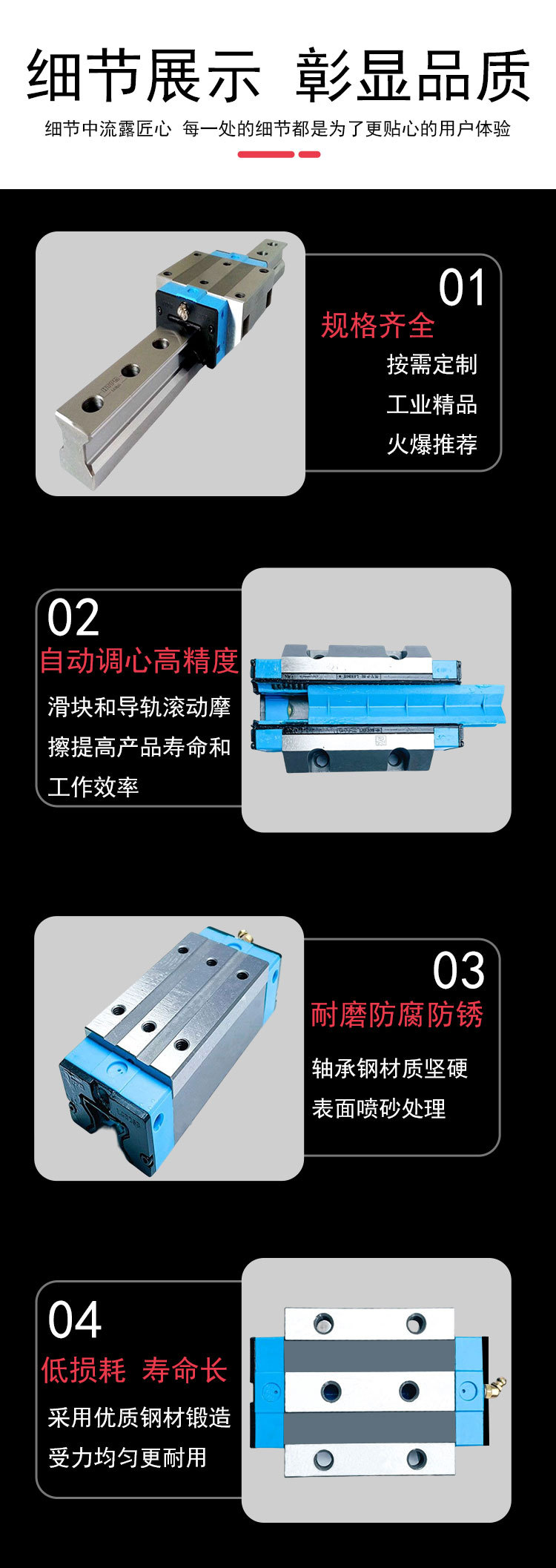 细节展示 彰显品质

细节中流露匠心 每一处的细节都是为了更贴心的用户体验

01
规格齐全
按需定制
工业精品
火爆推荐

02
自动调心高精度
滑块和导轨滚动摩擦提高产品寿命和工作效率

03
耐磨防腐防锈
轴承钢材质坚硬
表面喷砂处理

04
低损耗 寿命长
采用优质钢材锻造
受力均匀更耐用