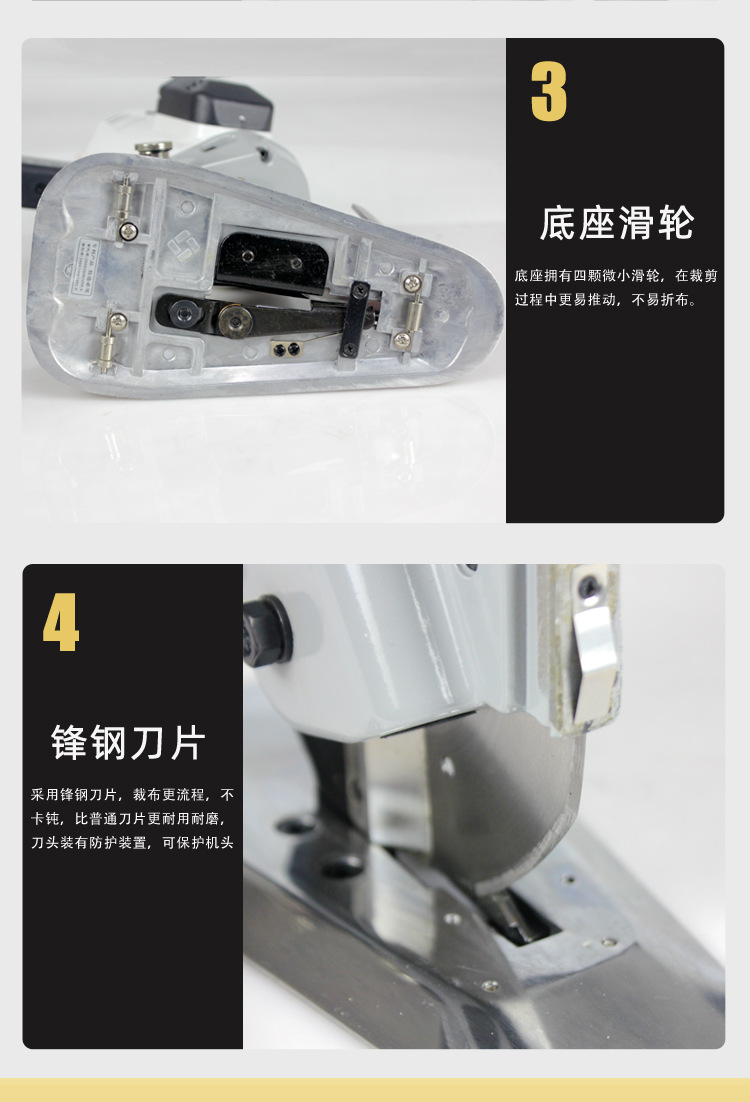 3

底座滑轮

底座拥有四颗微小滑轮，在裁剪过程中更易推动，不易折布。

4

锋钢刀片

采用锋钢刀片，裁布更流程，不卡钝，比普通刀片更耐用耐磨，刀头装有防护装置，可保护机头