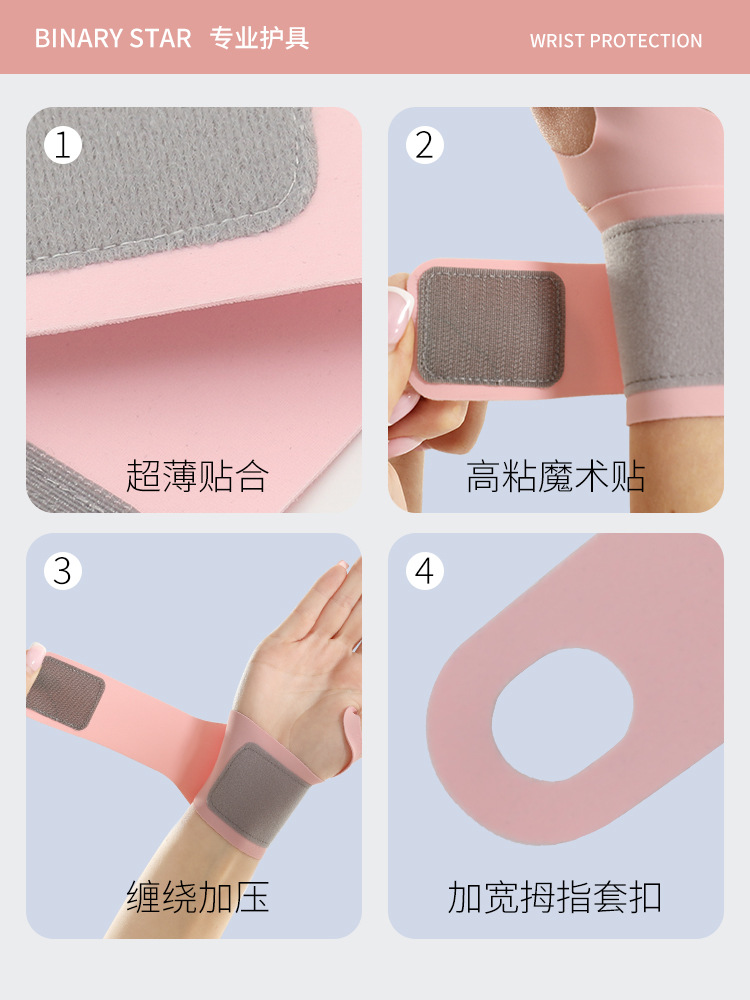 BINARY STAR 专业护具

WRIST PROTECTION

1
超薄贴合

2
高粘魔术贴

3
缠绕加压

4
加宽拇指套扣