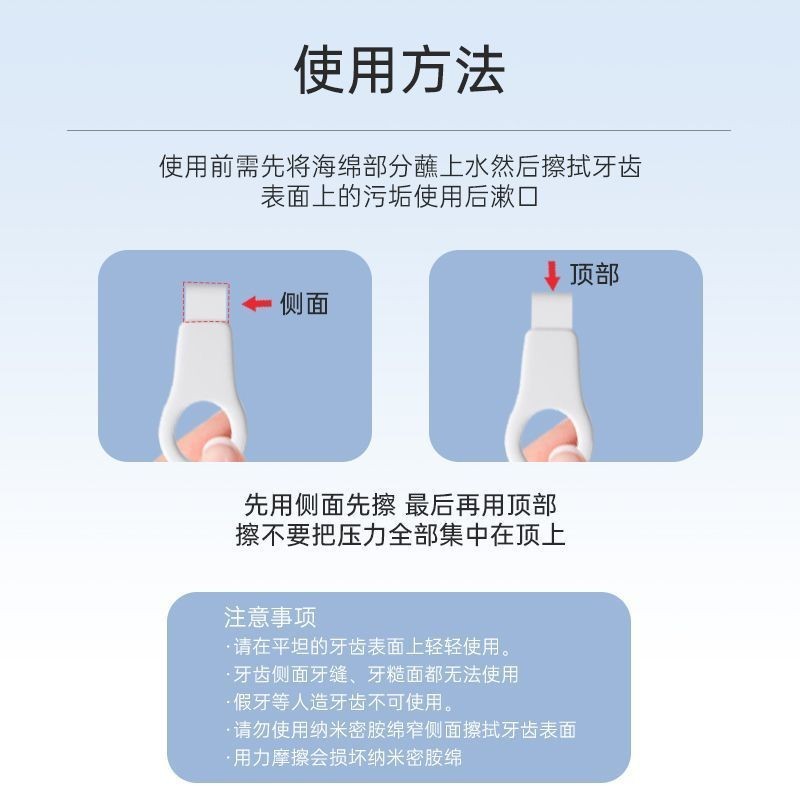 使用方法

使用前需先将海绵部分蘸上水然后擦拭牙齿表面上的污垢使用后漱口

侧面

顶部

先用侧面先擦 最后再用顶部擦不要把压力全部集中在顶上

注意事项
·请在平坦的牙齿表面上轻轻使用。
·牙齿侧面牙缝、牙糙面都无法使用
·假牙等人造牙齿不可使用。
·请勿使用纳米密胺绵窄侧面擦拭牙齿表面
·用力摩擦会损坏纳米密胺绵