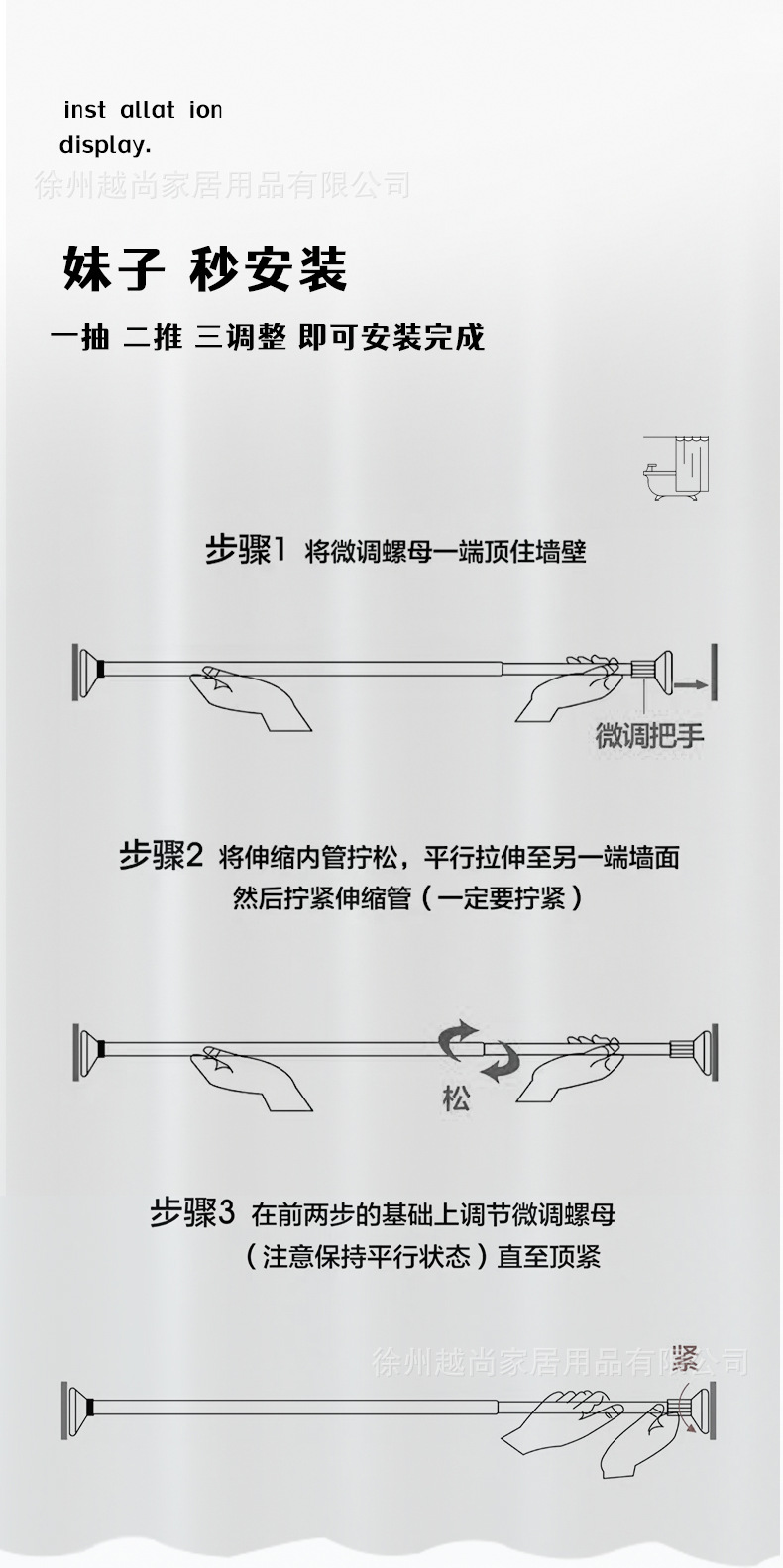 inst allat ion
display.
徐州越尚家居用品有限公司

妹子 秒安装

一抽 二推 三调整 即可安装完成

步骤1 将微调螺母一端顶住墙壁

微调把手

步骤2 将伸缩内管拧松，平行拉伸至另一端墙面
然后拧紧伸缩管（一定要拧紧）

松

步骤3 在前两步的基础上调节微调螺母
（注意保持平行状态）直至顶紧

徐州越尚家居用品有限公司

紧