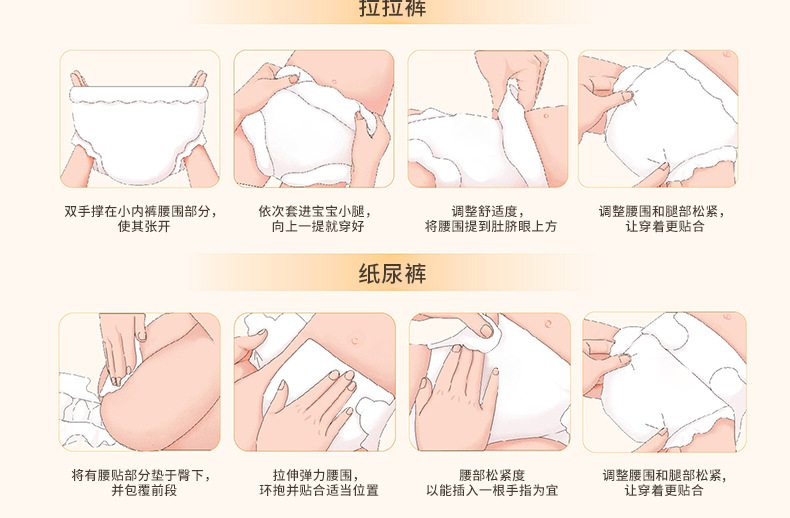 拉拉裤

双手撑在小内裤腰围部分，使其张开

依次套进宝宝小腿，向上一提就穿好

调整舒适度，将腰围提到肚脐眼上方

调整腰围和腿部松紧，让穿着更贴合

纸尿裤

将有腰贴部分垫于臀下，并包覆前段

拉伸弹力腰围，环抱并贴合适当位置

腰部松紧度以能插入一根手指为宜

调整腰围和腿部松紧，让穿着更贴合