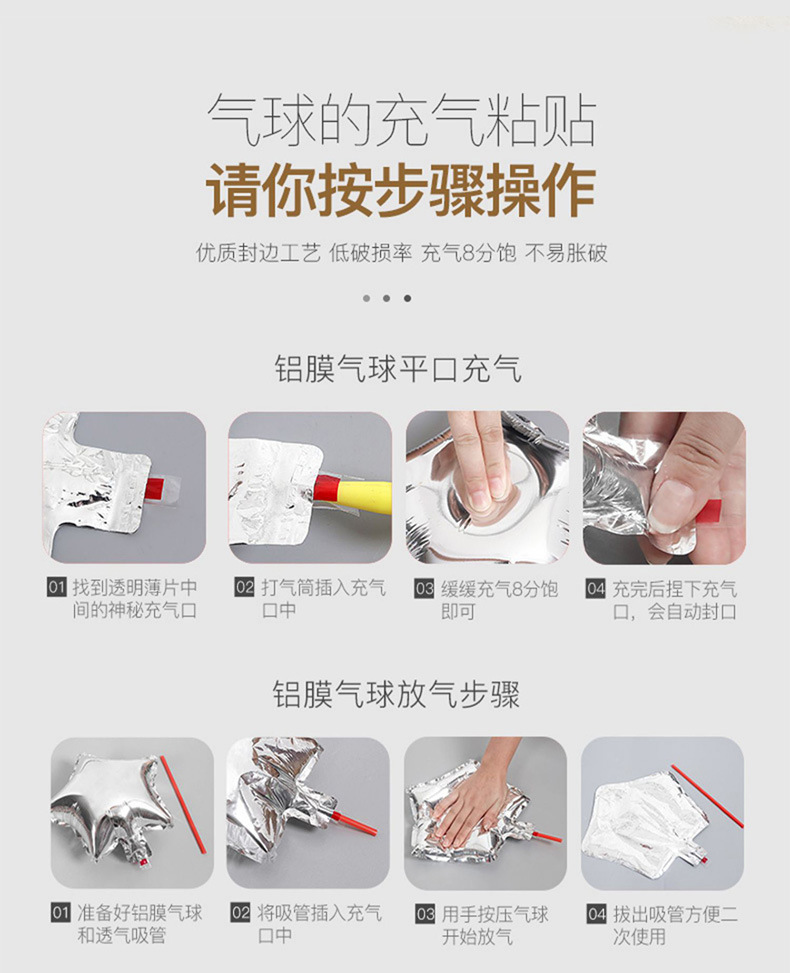 气球的充气粘贴

请你按步骤操作

优质封边工艺 低破损率 充气8分饱 不易胀破

铝膜气球平口充气

01 找到透明薄片中间的神秘充气口

02 打气筒插入充气口中

03 缓缓充气8分饱即可

04 充完后捏下充气口，会自动封口

铝膜气球放气步骤

01 准备好铝膜气球和透气吸管

02 将吸管插入充气口中

03 用手按压气球开始放气

04 拔出吸管方便二次使用