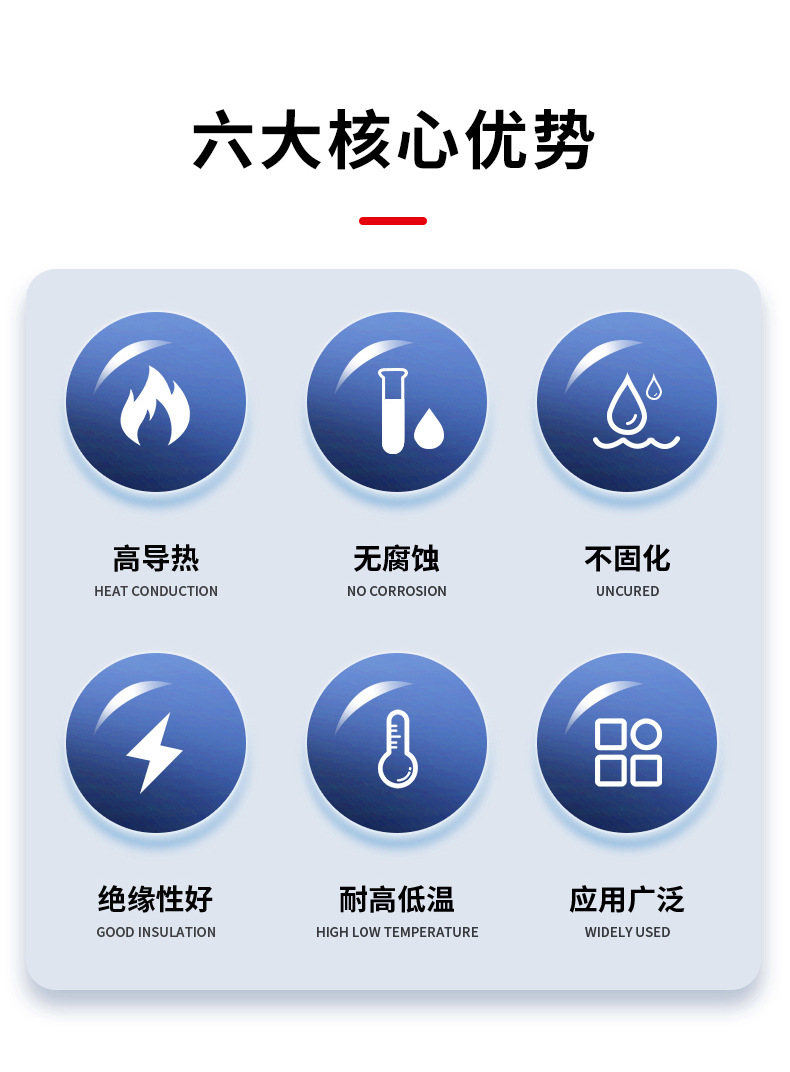 六大核心优势

高导热
HEAT CONDUCTION

无腐蚀
NO CORROSION

不固化
UNCURED

绝缘性好
GOOD INSULATION

耐高低温
HIGH LOW TEMPERATURE

应用广泛
WIDELY USED