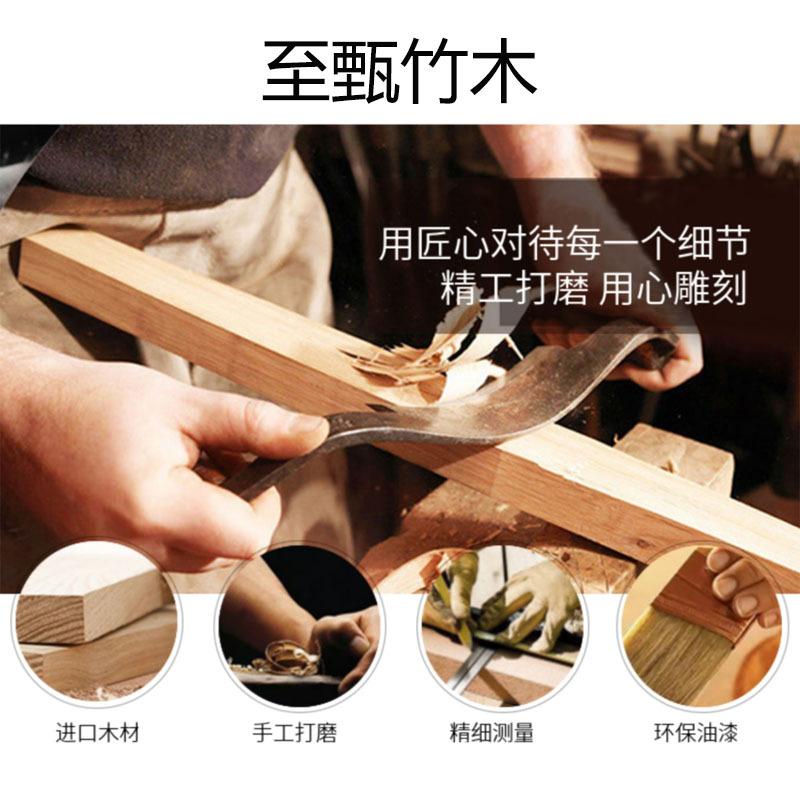 至甄竹木

用匠心对待每一个细节
精工打磨 用心雕刻

进口木材

手工打磨

精细测量

环保油漆