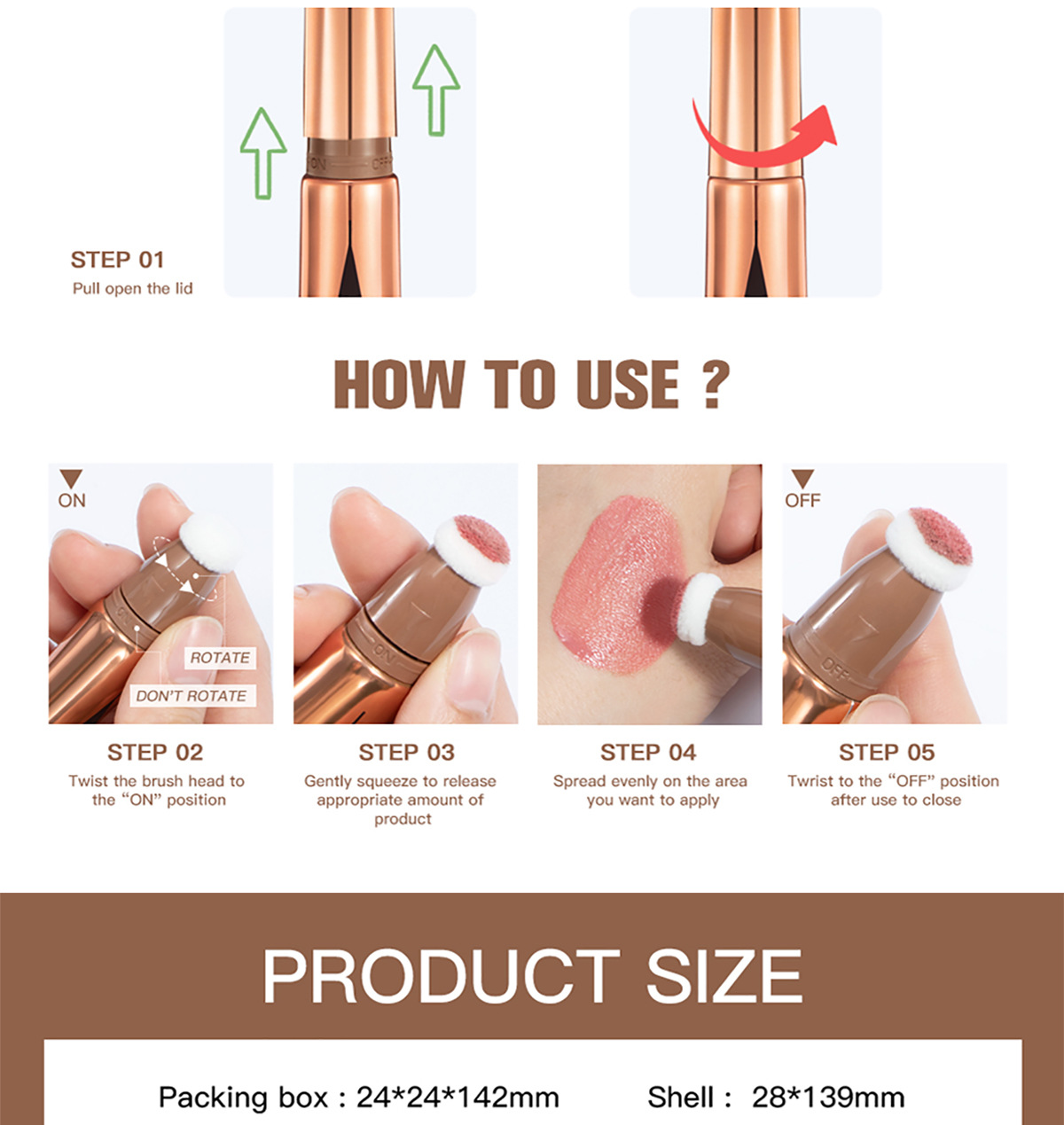 ON OFF

STEP 01
Pull open the lid

HOW TO USE ?

ON

ROTATE
DON'T ROTATE

ON

OFF

OFF

STEP 02
Twist the brush head to the "ON" position

STEP 03
Gently squeeze to release appropriate amount of product

STEP 04
Spread evenly on the area you want to apply

STEP 05
Twrist to the "OFF" position after use to close

PRODUCT SIZE

Packing box : 24*24*142mm Shell : 28*139mm