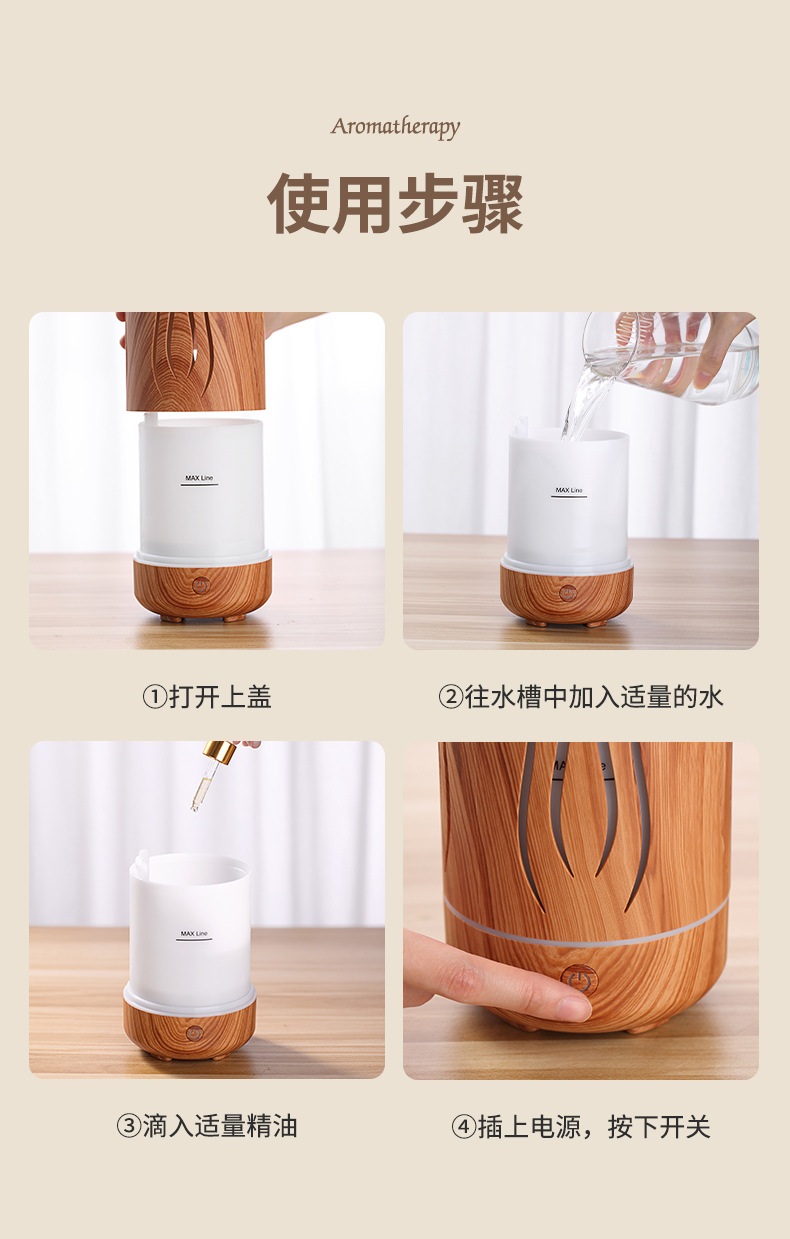 Aromatherapy

使用步骤

MAX Line

MAX Line

①打开上盖

②往水槽中加入适量的水

MAX Line

③滴入适量精油

④插上电源，按下开关