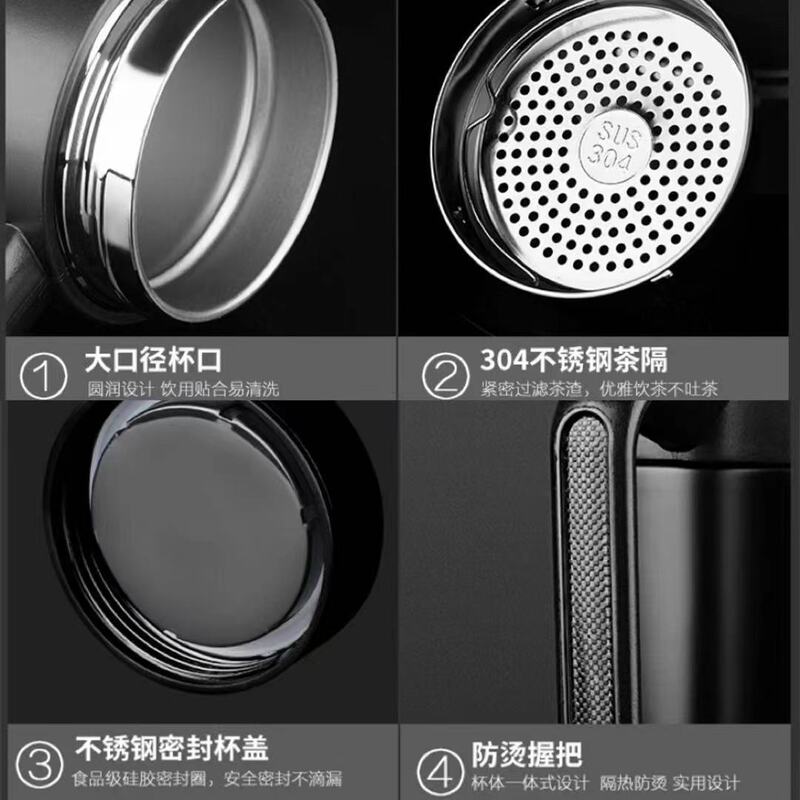 SUS
304

① 大口径杯口
圆润设计 饮用贴合易清洗

② 304不锈钢茶隔
紧密过滤茶渣，优雅饮茶不吐茶

③ 不锈钢密封杯盖
食品级硅胶密封圈，安全密封不滴漏

④ 防烫握把
杯体一体式设计 隔热防烫 实用设计